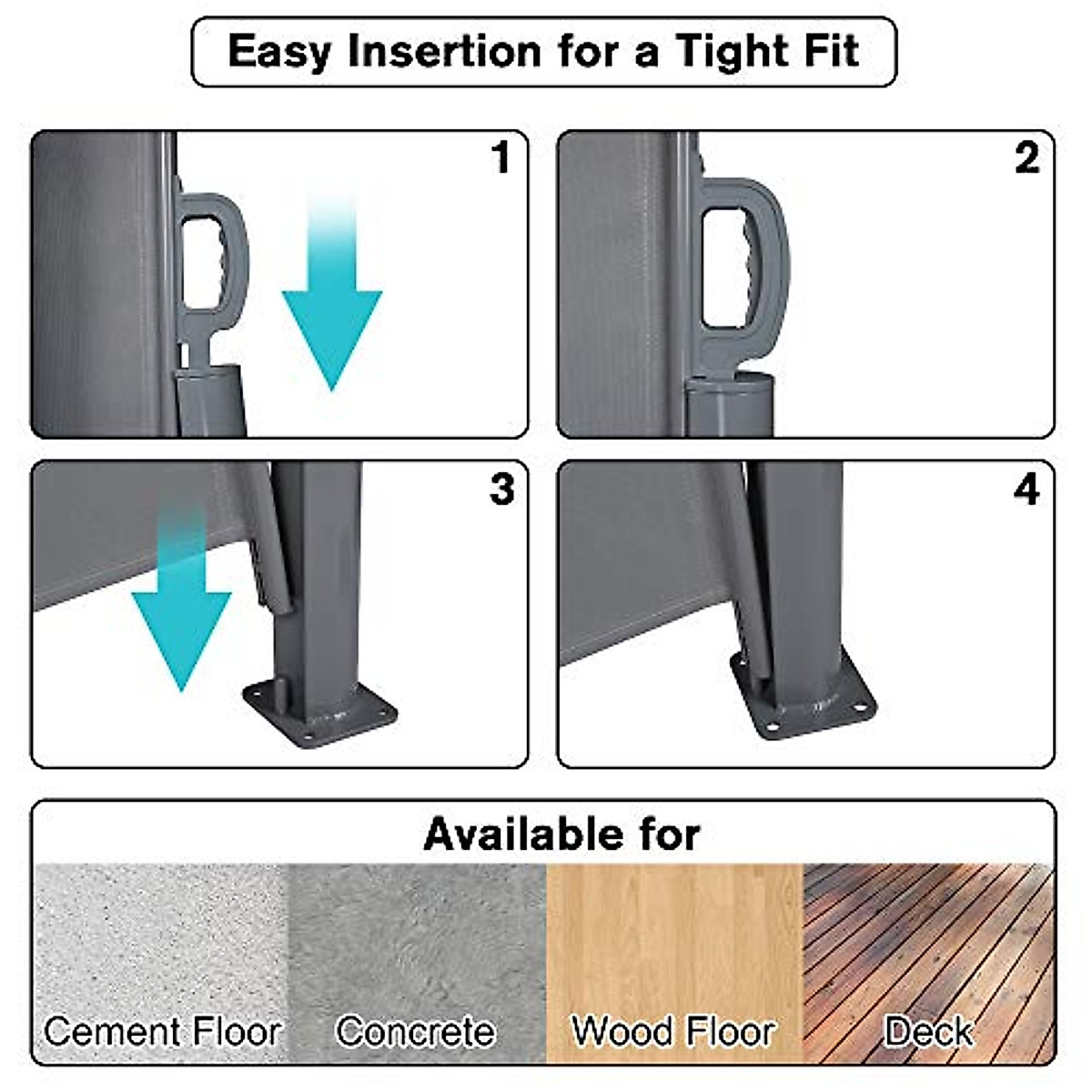 Easy Insertion for a Tight Fit

1

2

3

4

Available for

Cement Floor

Concrete

Wood Floor

Deck