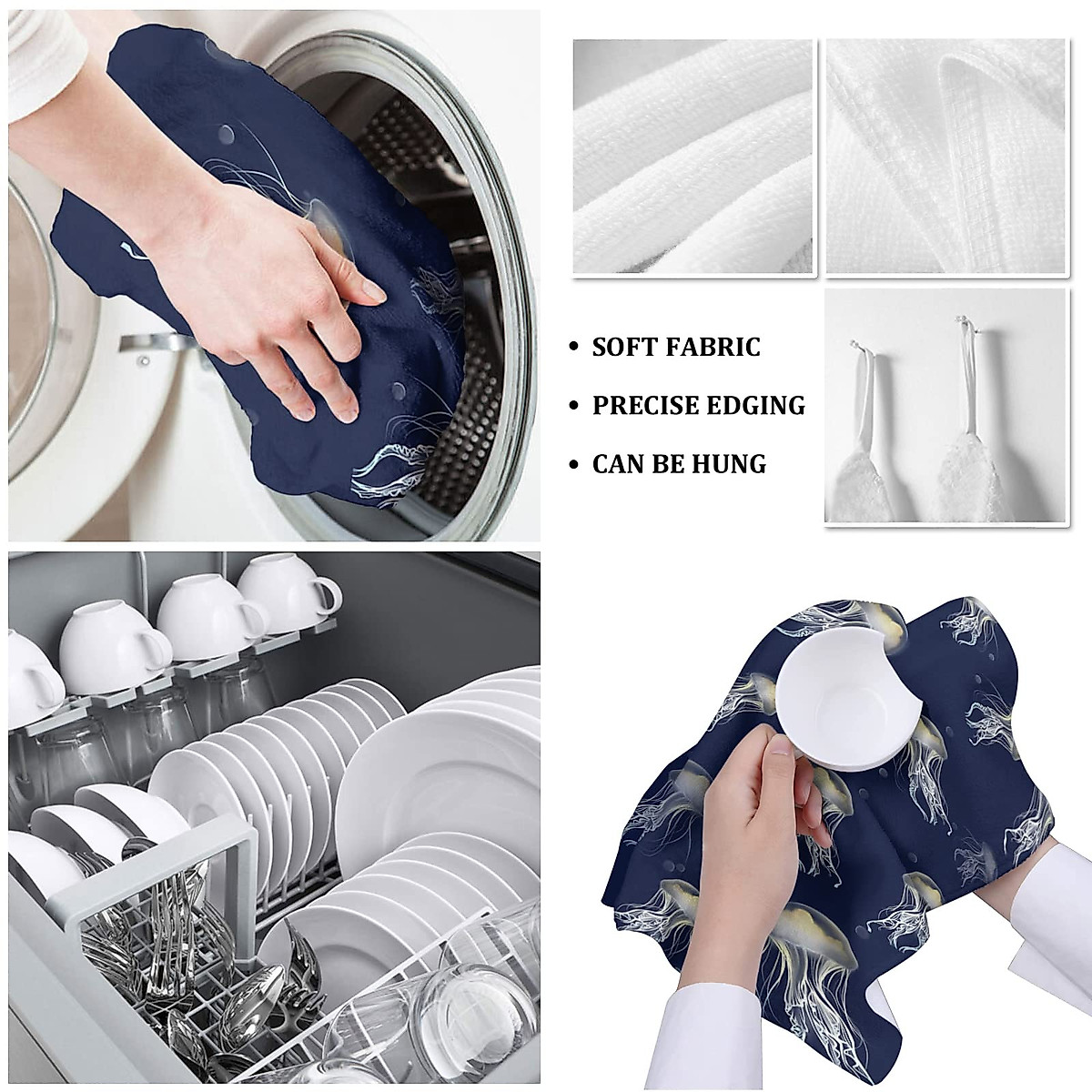 • SOFT FABRIC
• PRECISE EDGING
• CAN BE HUNG