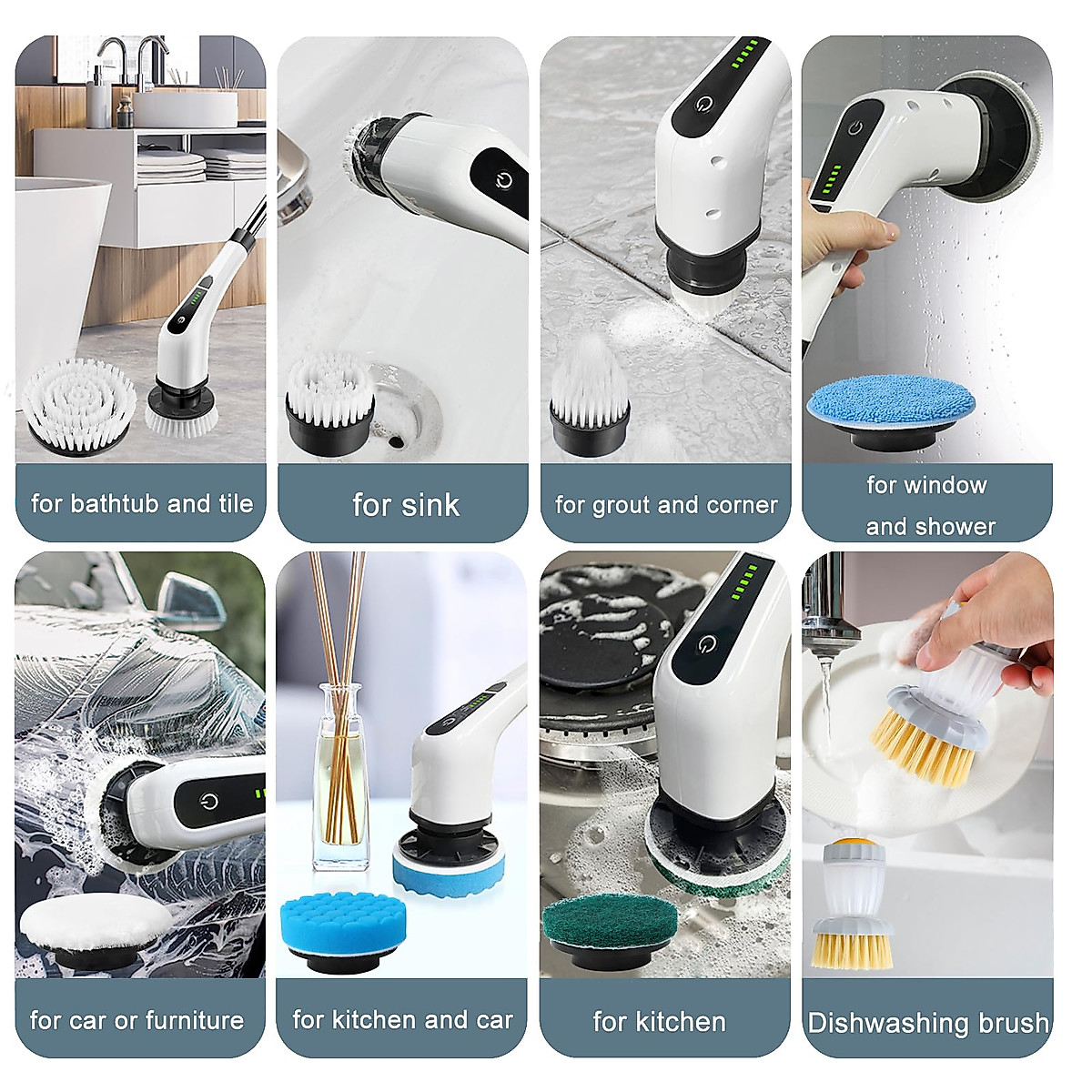 for bathtub and tile

for sink

for grout and corner

for window and shower

for car or furniture

for kitchen and car

for kitchen

Dishwashing brush