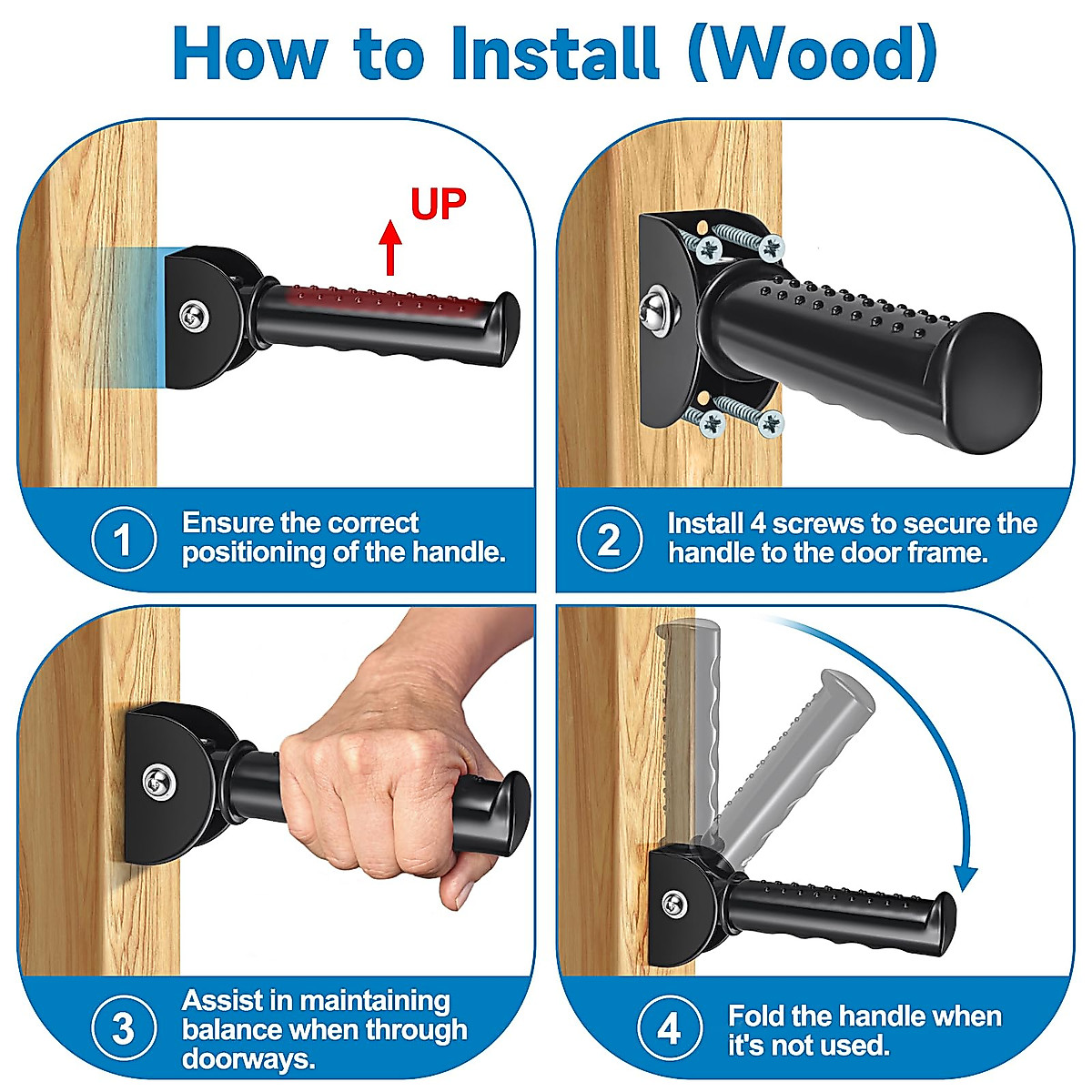 How to Install (Wood)

UP

1 Ensure the correct positioning of the handle.

2 Install 4 screws to secure the handle to the door frame.

3 Assist in maintaining balance when through doorways.

4 Fold the handle when it's not used.