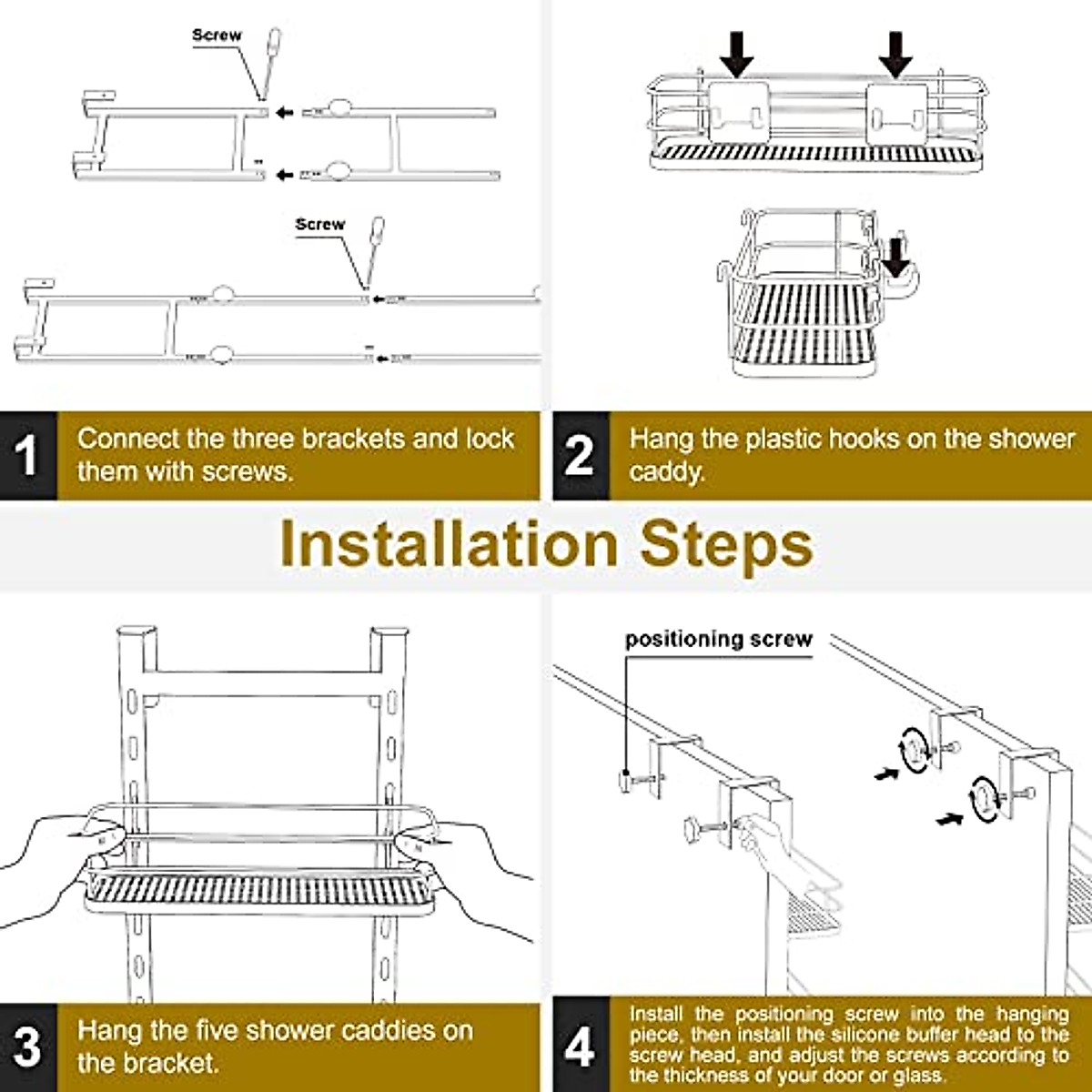 Screw

Screw

1 Connect the three brackets and lock them with screws.

2 Hang the plastic hooks on the shower caddy.

Installation Steps

positioning screw

3 Hang the five shower caddies on the bracket.

4 Install the positioning screw into the hanging piece, then install the silicone buffer head to the screw head, and adjust the screws according to the thickness of your door or glass.