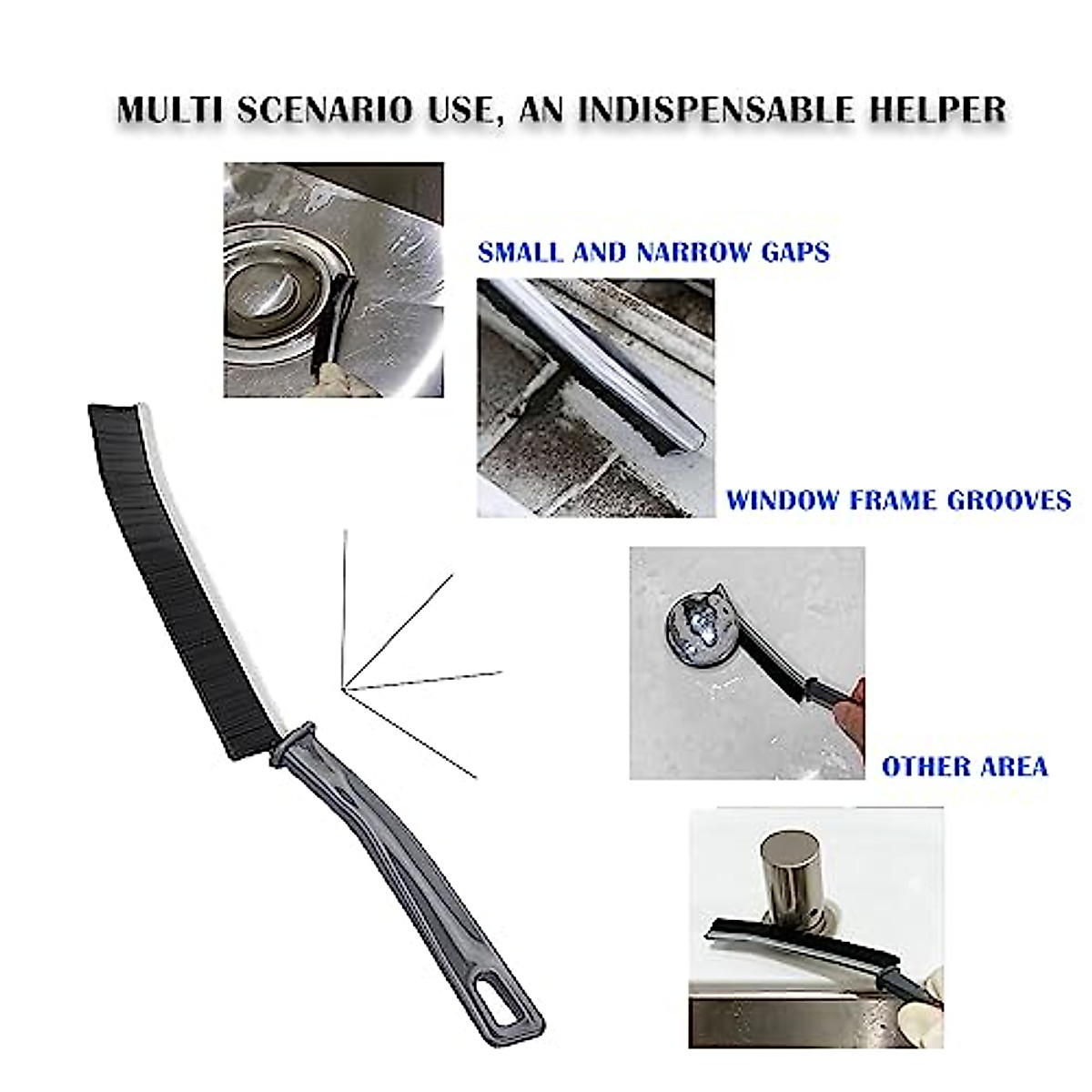 MULTI SCENARIO USE, AN INDISPENSABLE HELPER

SMALL AND NARROW GAPS

WINDOW FRAME GROOVES

OTHER AREA