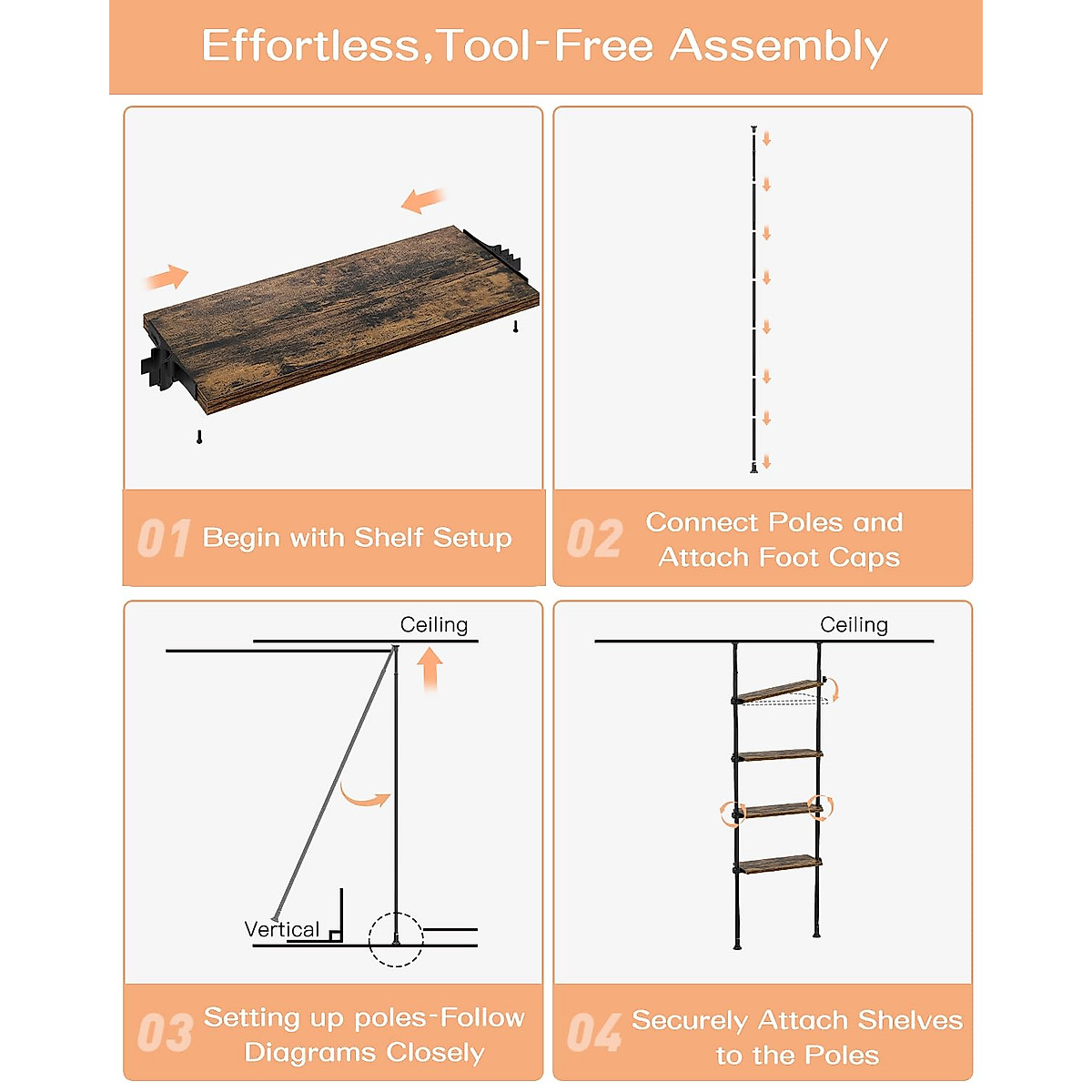 Effortless,Tool-Free Assembly

01 Begin with Shelf Setup

02 Connect Poles and Attach Foot Caps

Ceiling

Vertical

03 Setting up poles-Follow Diagrams Closely

Ceiling

04 Securely Attach Shelves to the Poles