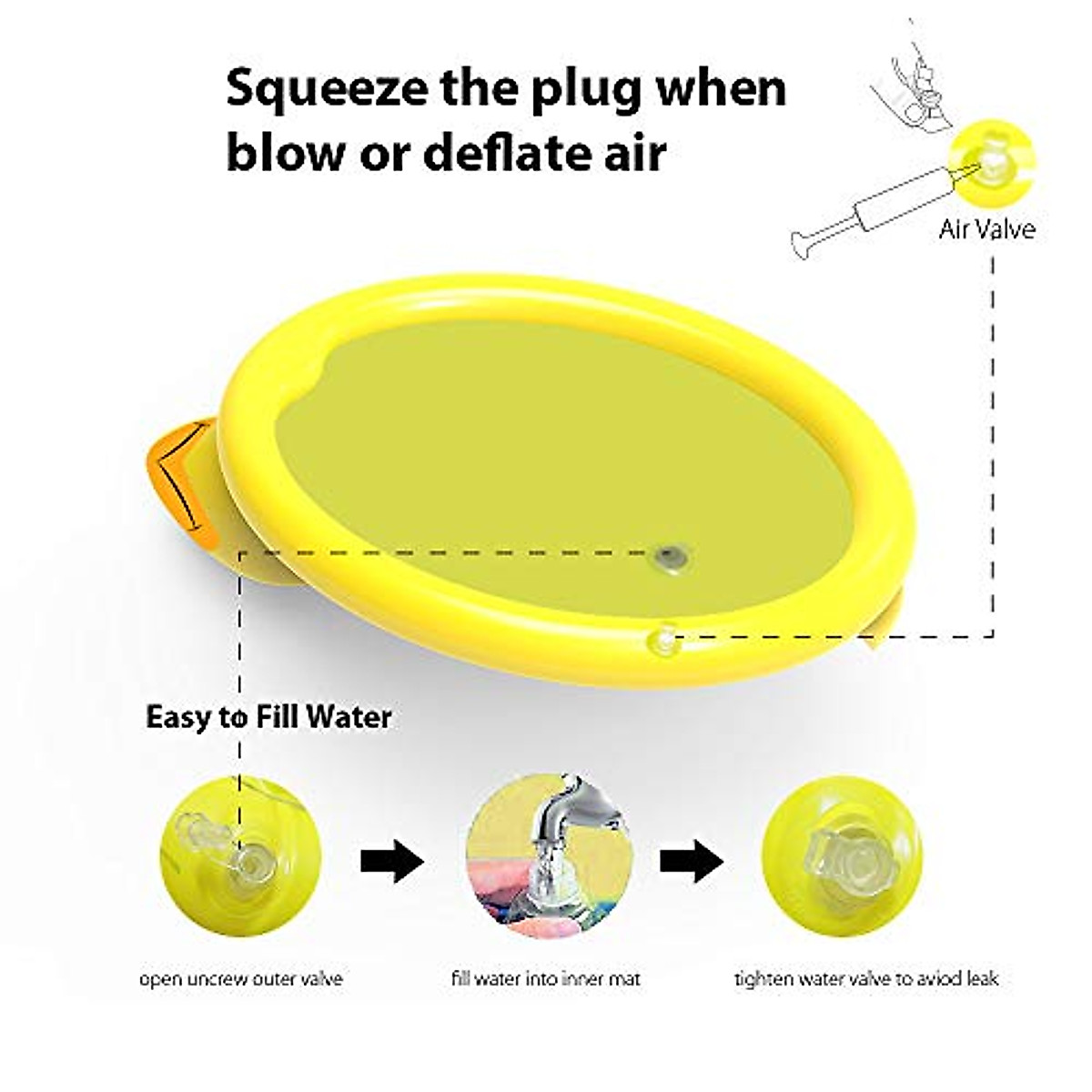 Squeeze the plug when blow or deflate air

Air Valve

Easy to Fill Water

open uncrew outer valve

fill water into inner mat

tighten water valve to aviod leak