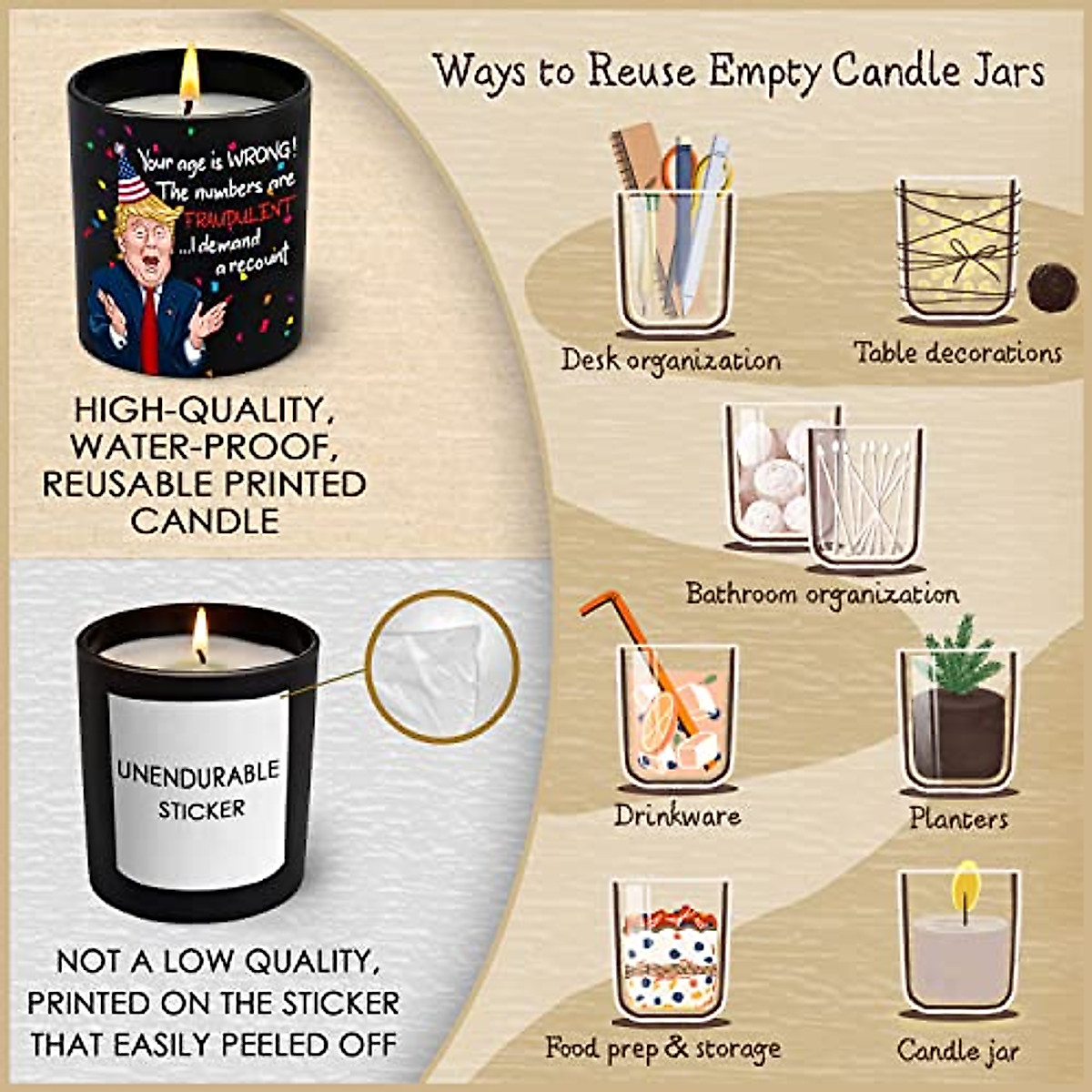 Your age is WRONG! The numbers are FRAUDULENT ...I demand a recount

HIGH-QUALITY, WATER-PROOF, REUSABLE PRINTED CANDLE

UNENDURABLE STICKER

NOT A LOW QUALITY, PRINTED ON THE STICKER THAT EASILY PEELED OFF

Ways to Reuse Empty Candle Jars

Desk organization

Table decorations

Bathroom organization

Drinkware

Planters

Food prep & storage

Candle jar