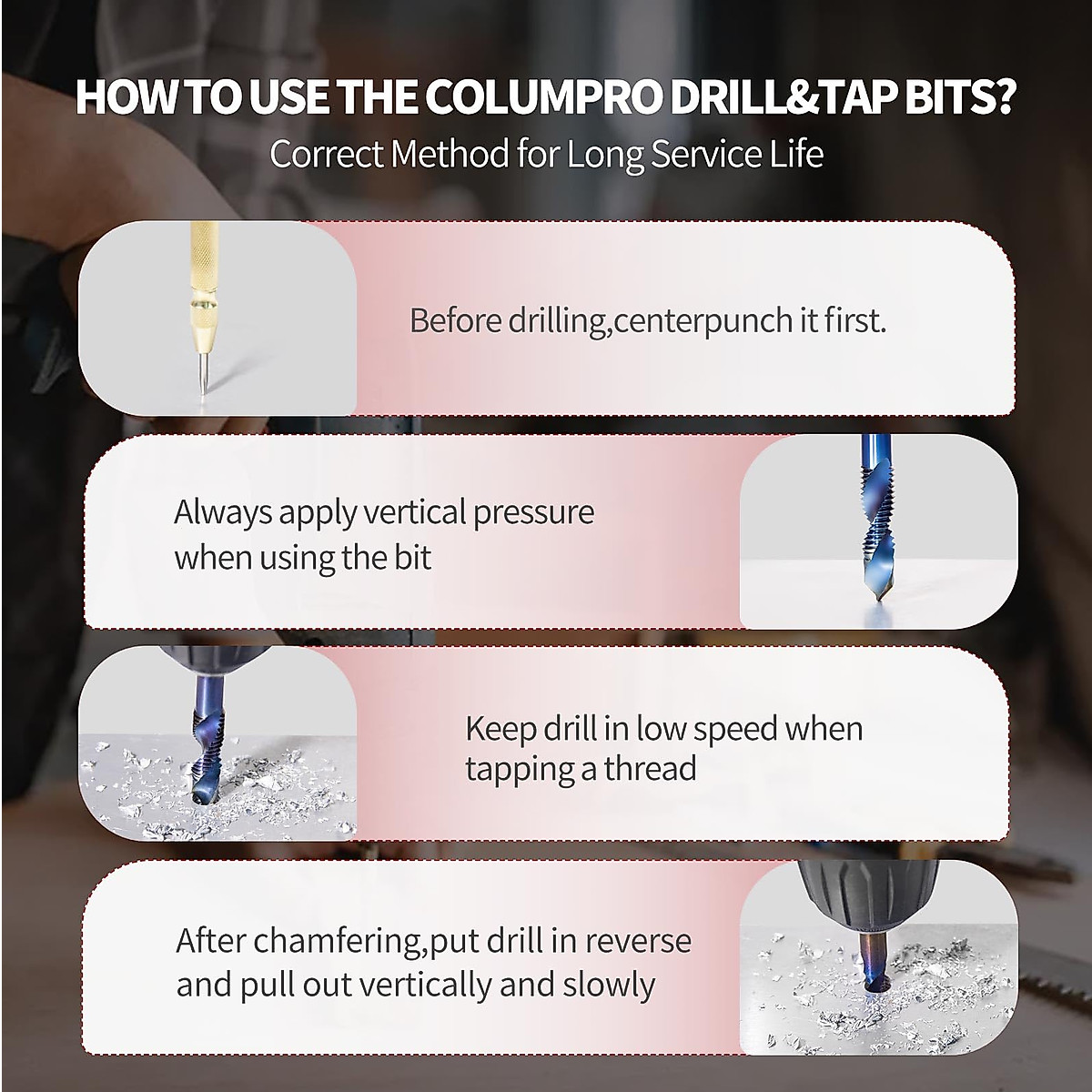 HOW TO USE THE COLUMPRO DRILL&TAP BITS?
Correct Method for Long Service Life

Before drilling,centerpunch it first.

Always apply vertical pressure when using the bit

Keep drill in low speed when tapping a thread

After chamfering,put drill in reverse and pull out vertically and slowly