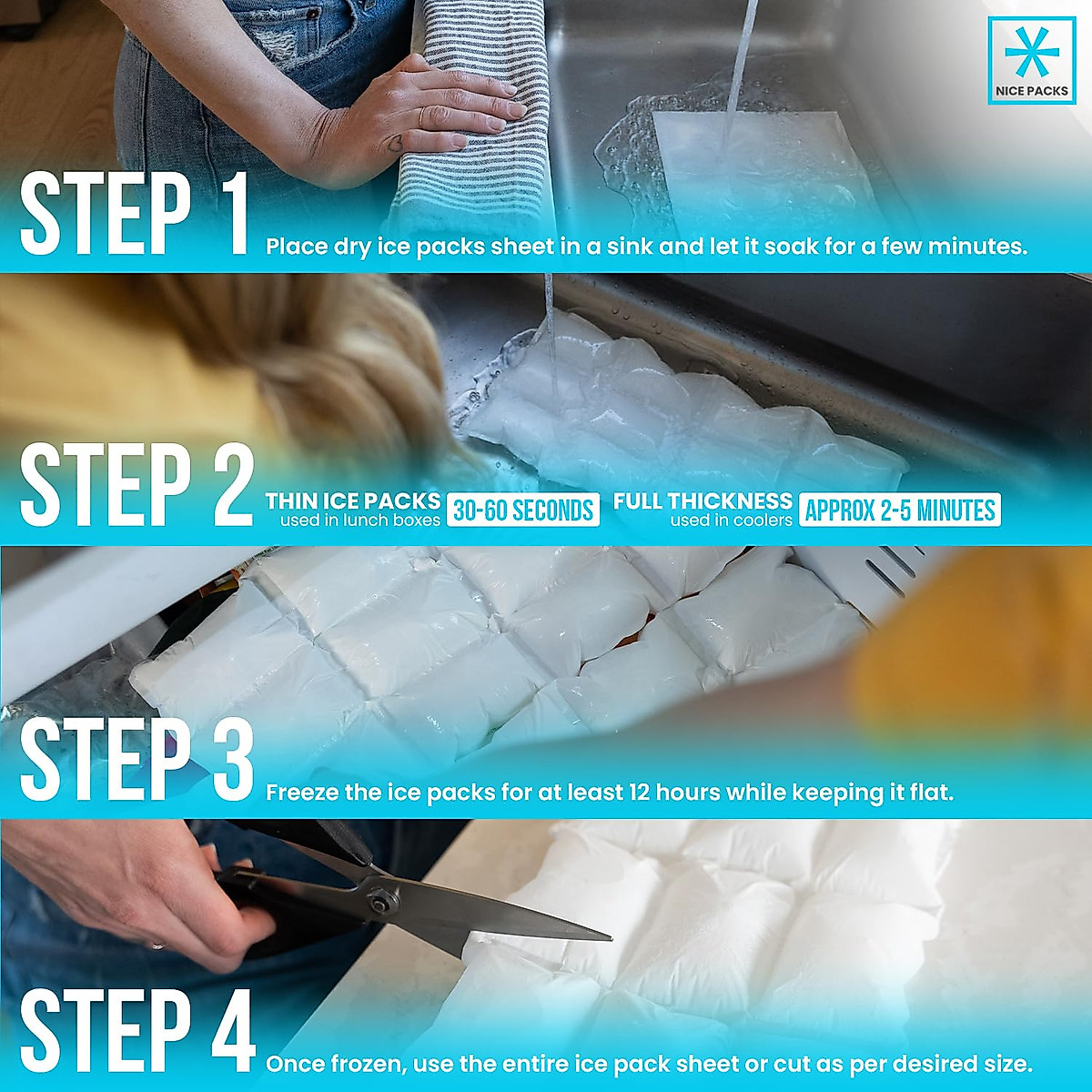 NICE PACKS

STEP 1 Place dry ice packs sheet in a sink and let it soak for a few minutes.

STEP 2 THIN ICE PACKS used in lunch boxes 30-60 SECONDS FULL THICKNESS used in coolers APPROX 2-5 MINUTES

STEP 3 Freeze the ice packs for at least 12 hours while keeping it flat.

STEP 4 Once frozen, use the entire ice pack sheet or cut as per desired size.