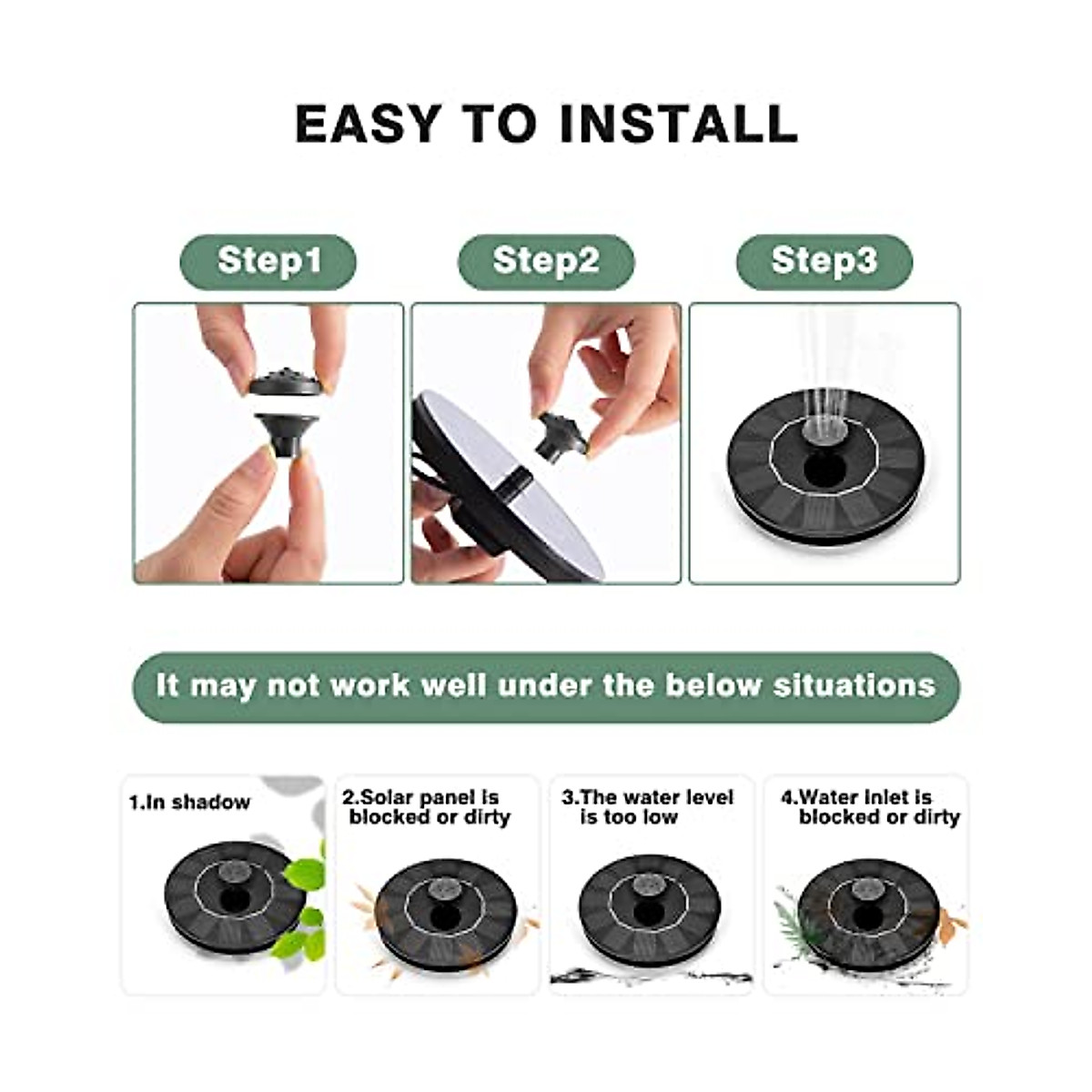 EASY TO INSTALL

Step1

Step2

Step3

It may not work well under the below situations

1.In shadow

2.Solar panel is blocked or dirty

3.The water level is too low

4.Water inlet is blocked or dirty