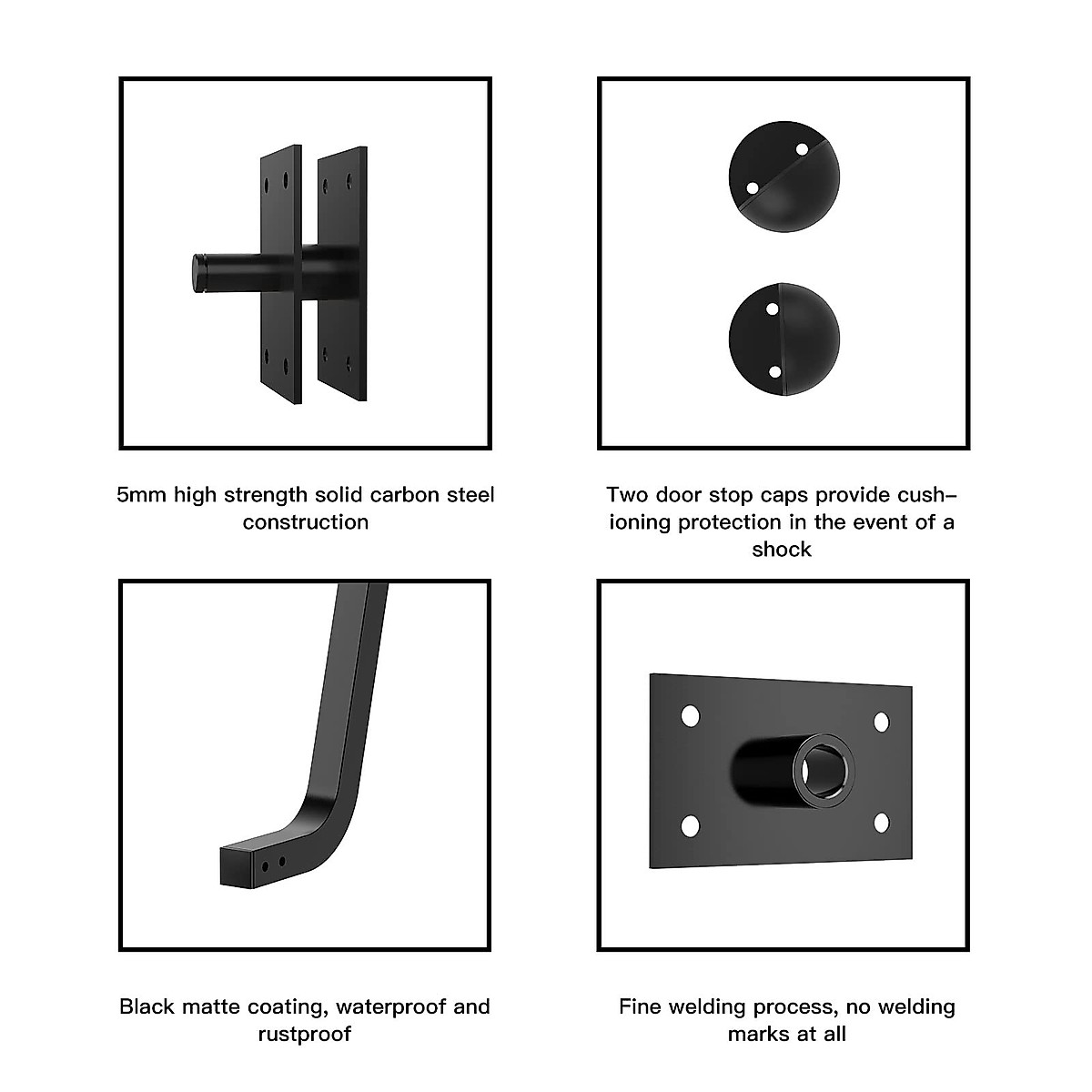 5mm high strength solid carbon steel construction

Two door stop caps provide cushioning protection in the event of a shock

Black matte coating, waterproof and rustproof

Fine welding process, no welding marks at all