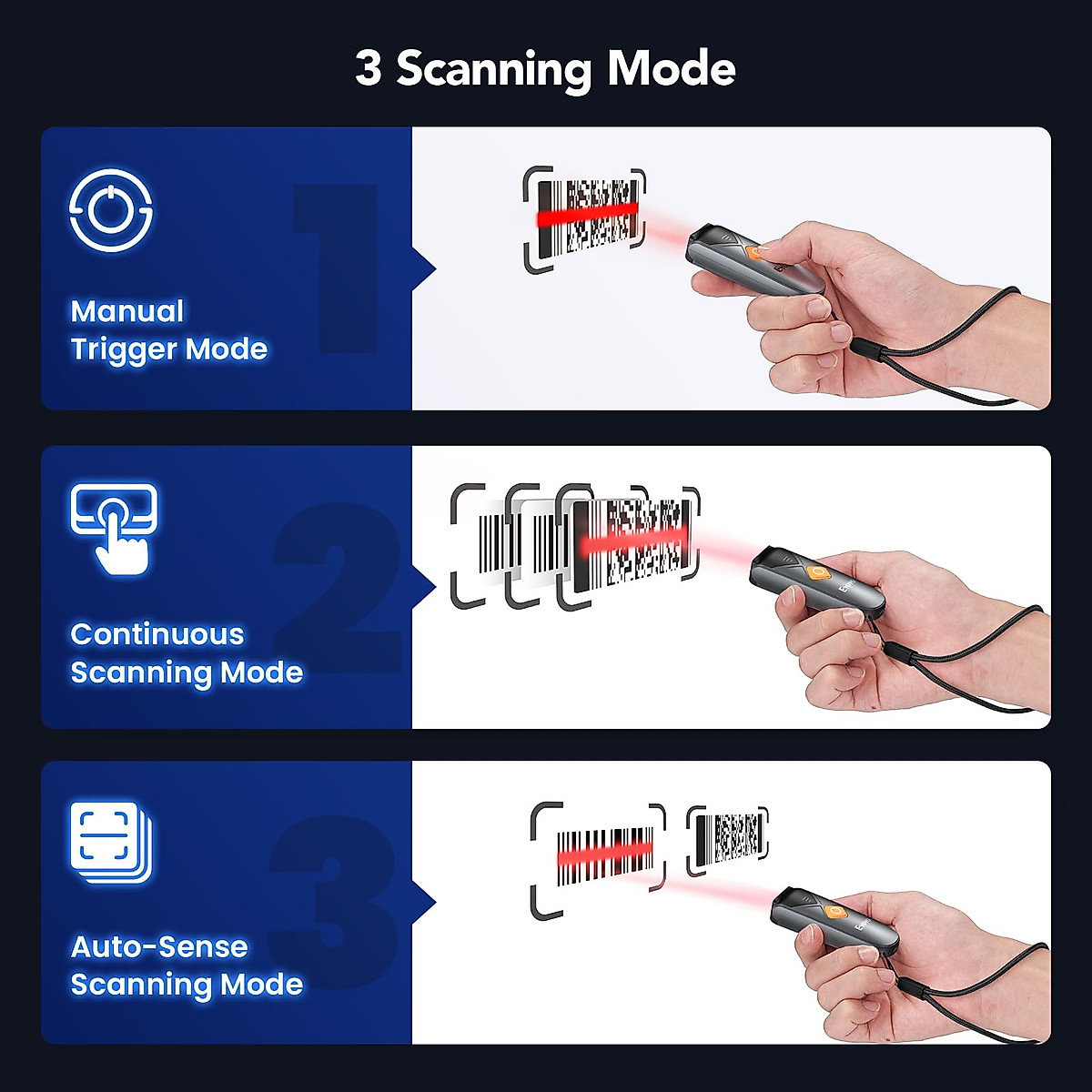 3 Scanning Mode

1

Manual Trigger Mode

2

Continuous Scanning Mode

3

Auto-Sense Scanning Mode