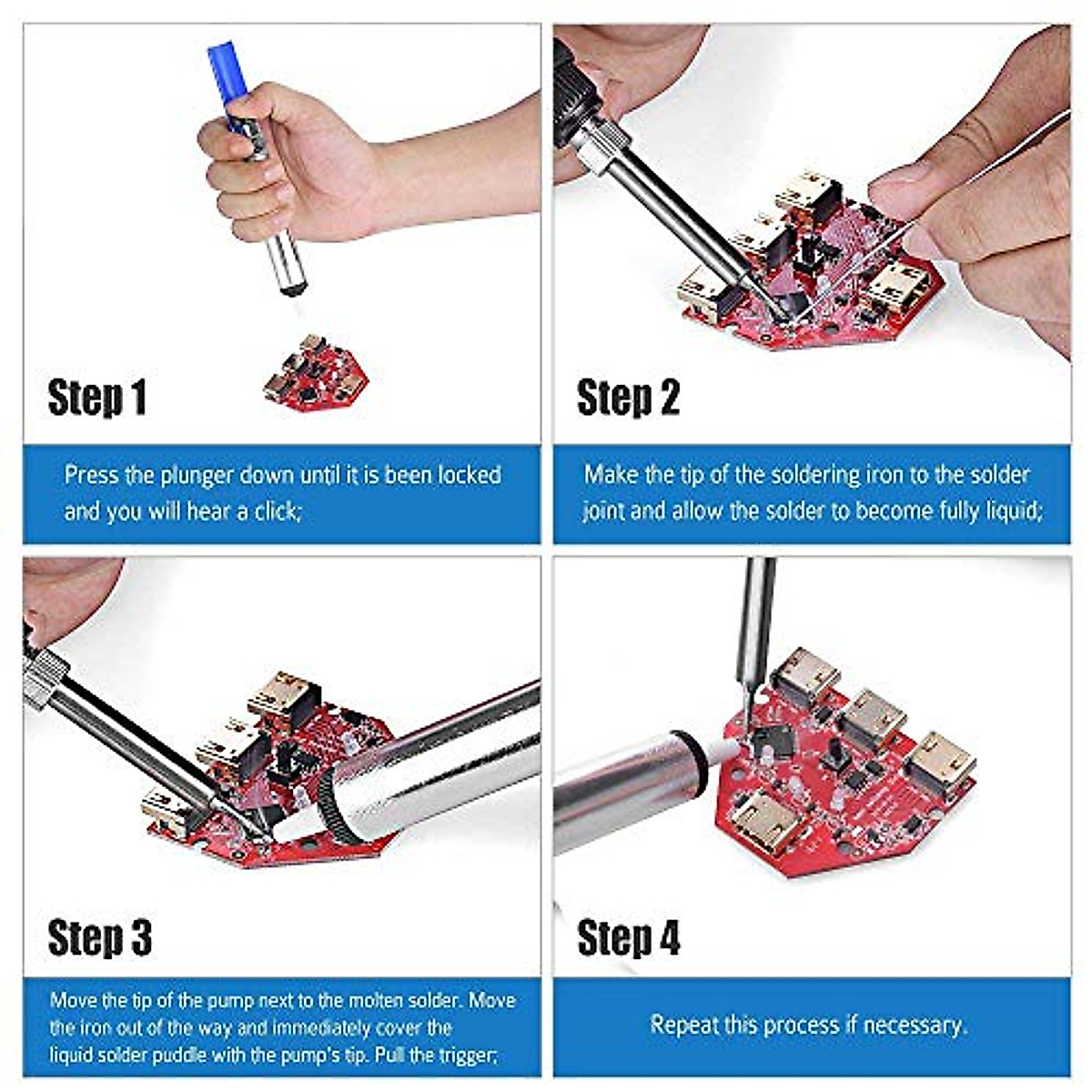 Step 1

Press the plunger down until it is been locked and you will hear a click;

Step 2

Make the tip of the soldering iron to the solder joint and allow the solder to become fully liquid;

Step 3

Move the tip of the pump next to the molten solder. Move the iron out of the way and immediately cover the liquid solder puddle with the pump's tip. Pull the trigger;

Step 4

Repeat this process if necessary.