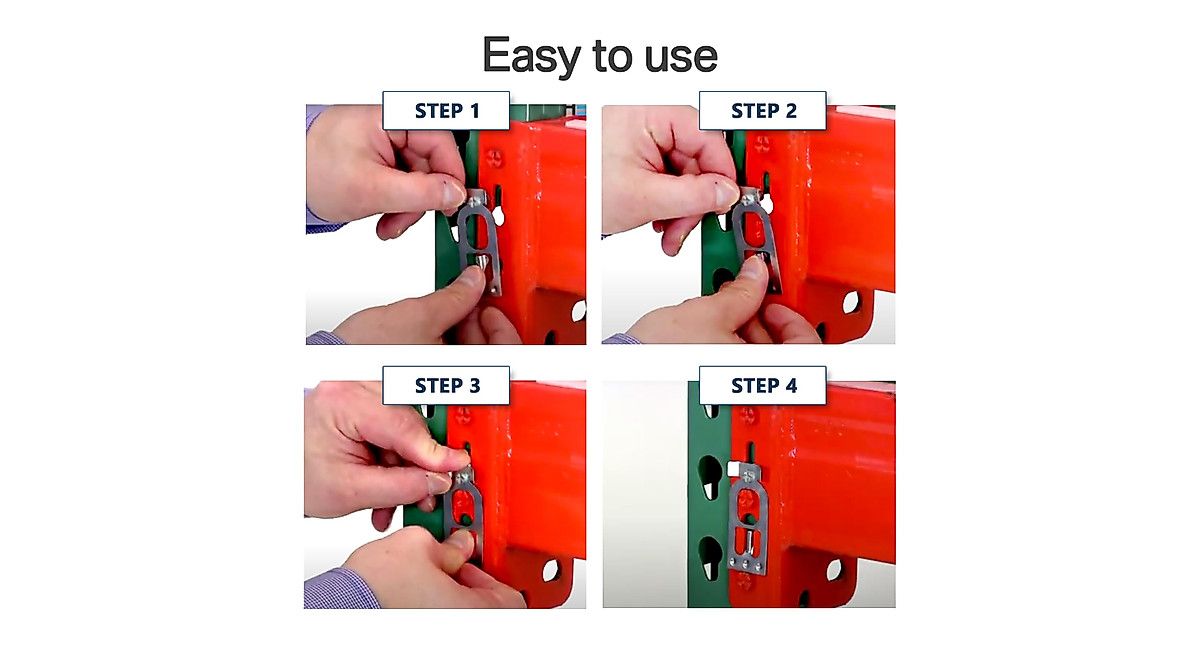 Easy to use

STEP 1

STEP 2

STEP 3

STEP 4