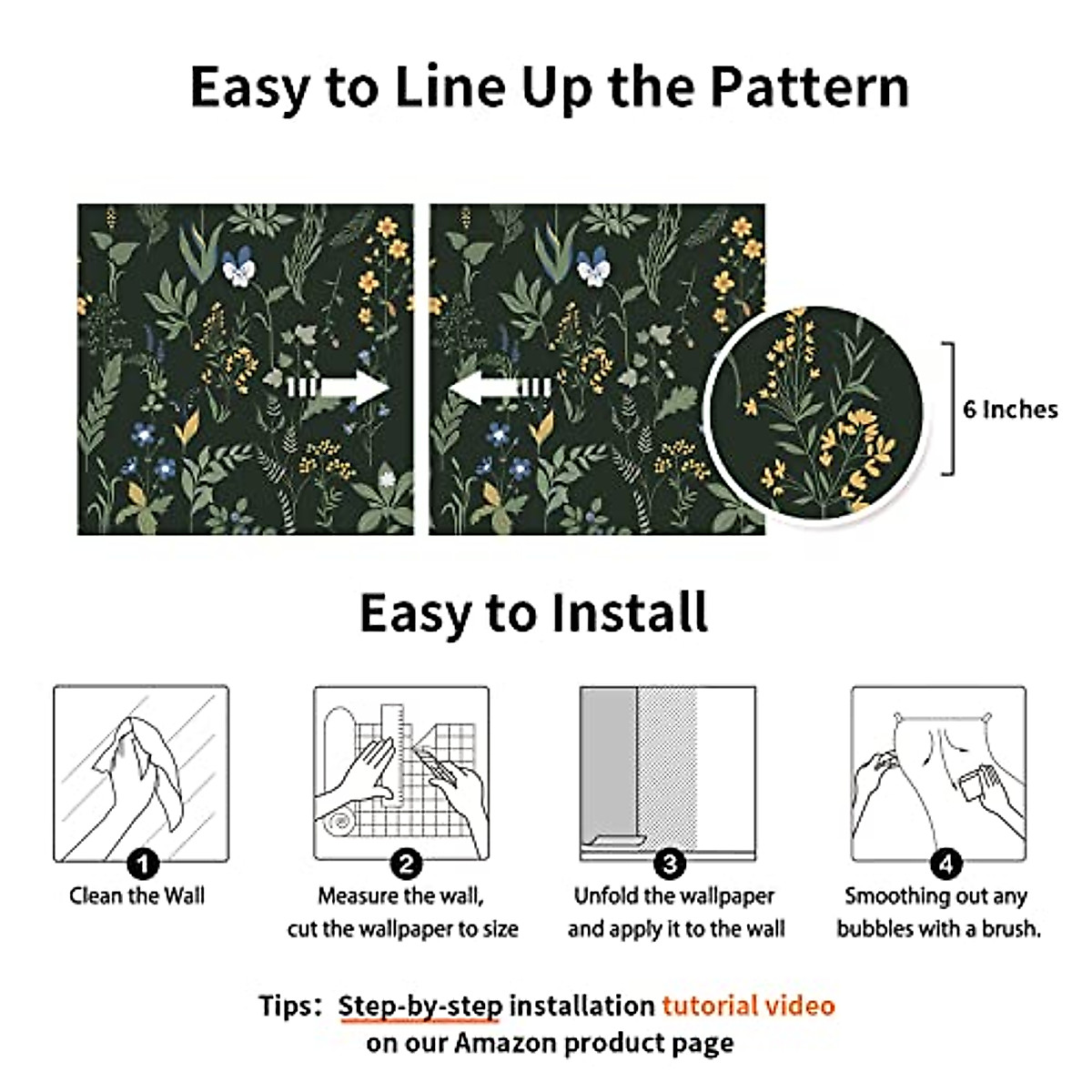 Easy to Line Up the Pattern

6 Inches

Easy to Install

1
Clean the Wall

2
Measure the wall, cut the wallpaper to size

3
Unfold the wallpaper and apply it to the wall

4
Smoothing out any bubbles with a brush.

Tips: Step-by-step installation tutorial video on our Amazon product page