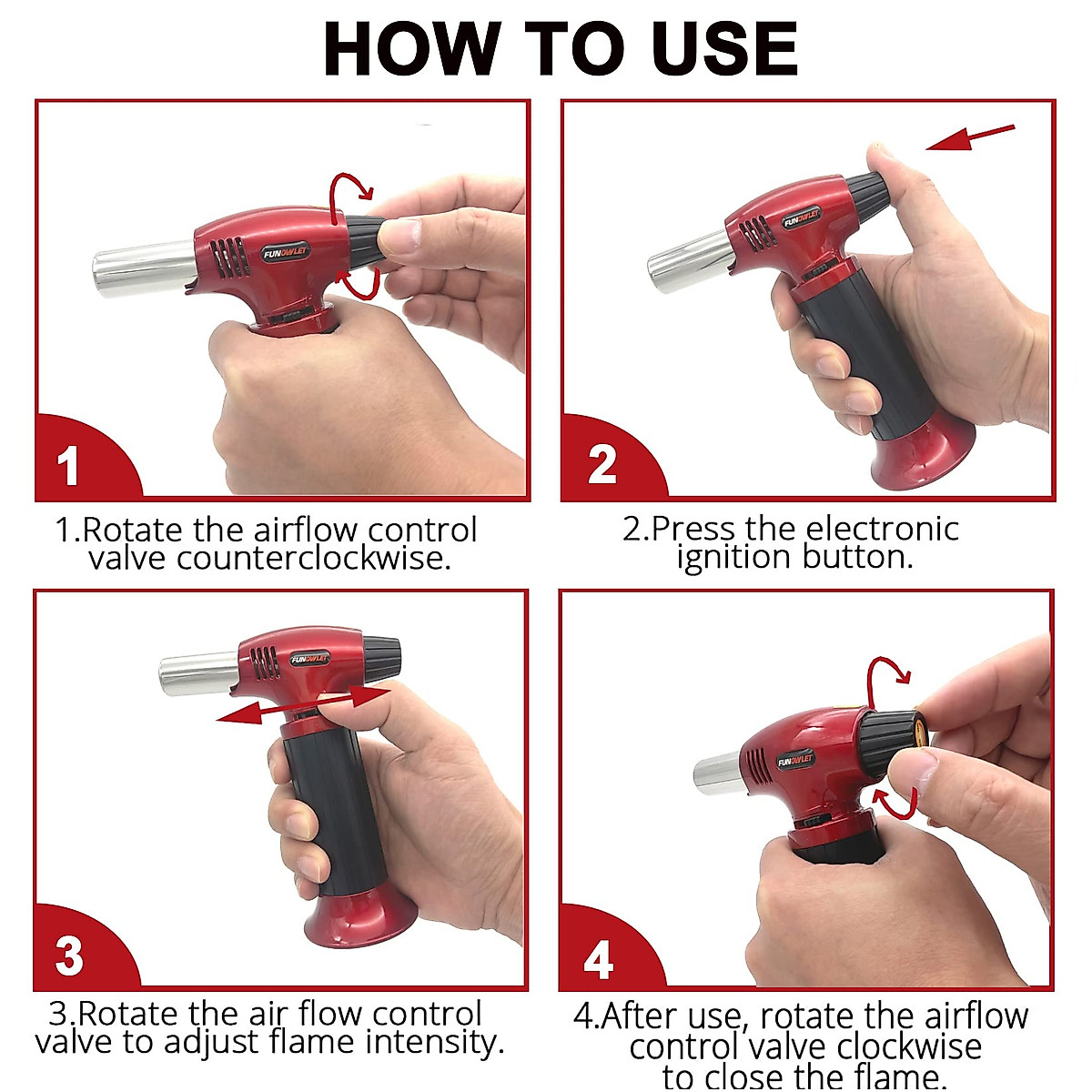 HOW TO USE

FUNOWLET

1

1.Rotate the airflow control valve counterclockwise.

FUNOWLET

2

2.Press the electronic ignition button.

FUNOWLET

3

3.Rotate the air flow control valve to adjust flame intensity.

FUNOWLET

4

4.After use, rotate the airflow control valve clockwise to close the flame.