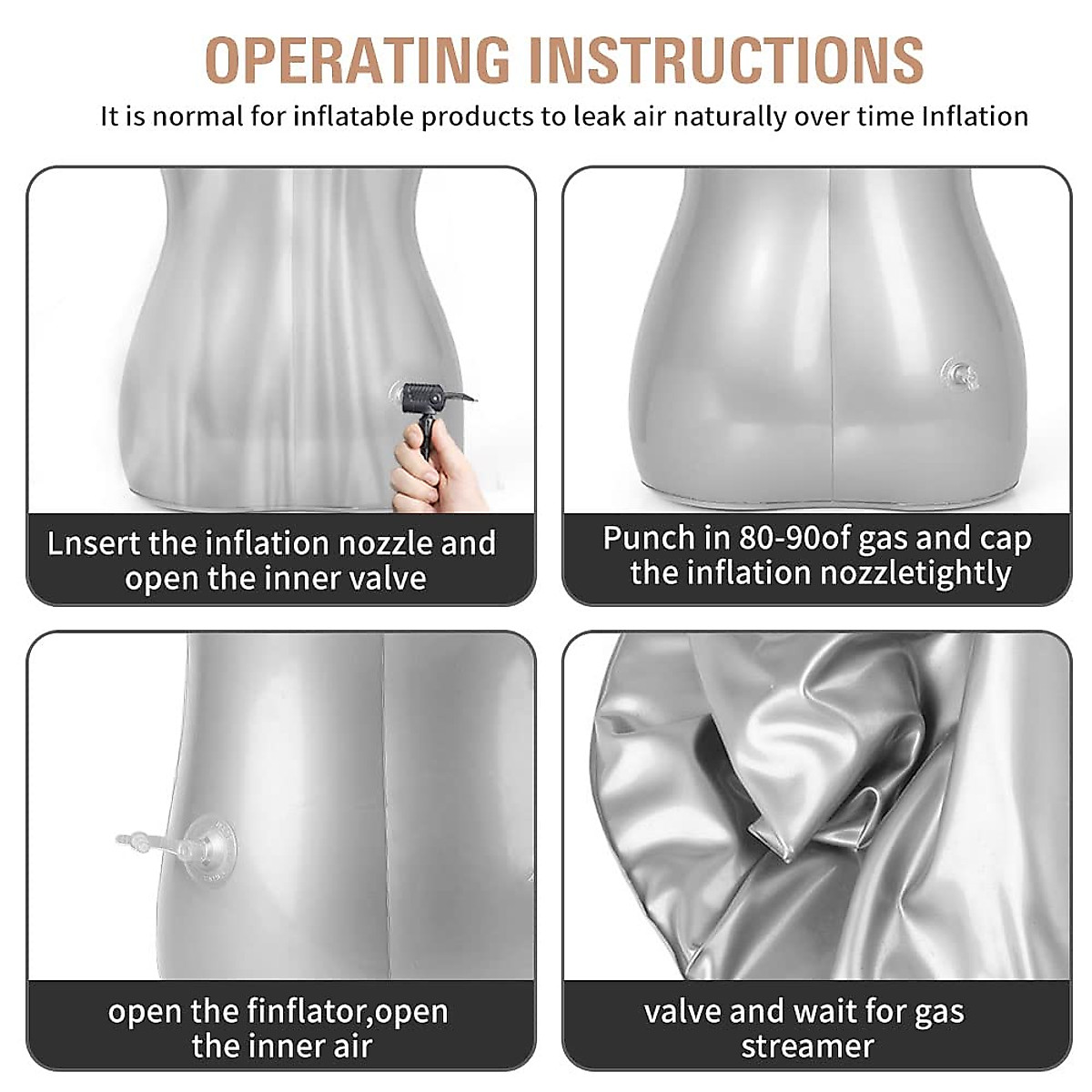 OPERATING INSTRUCTIONS

It is normal for inflatable products to leak air naturally over time Inflation

Lnsert the inflation nozzle and open the inner valve

Punch in 80-90of gas and cap the inflation nozzletightly

open the finflator,open the inner air

valve and wait for gas streamer