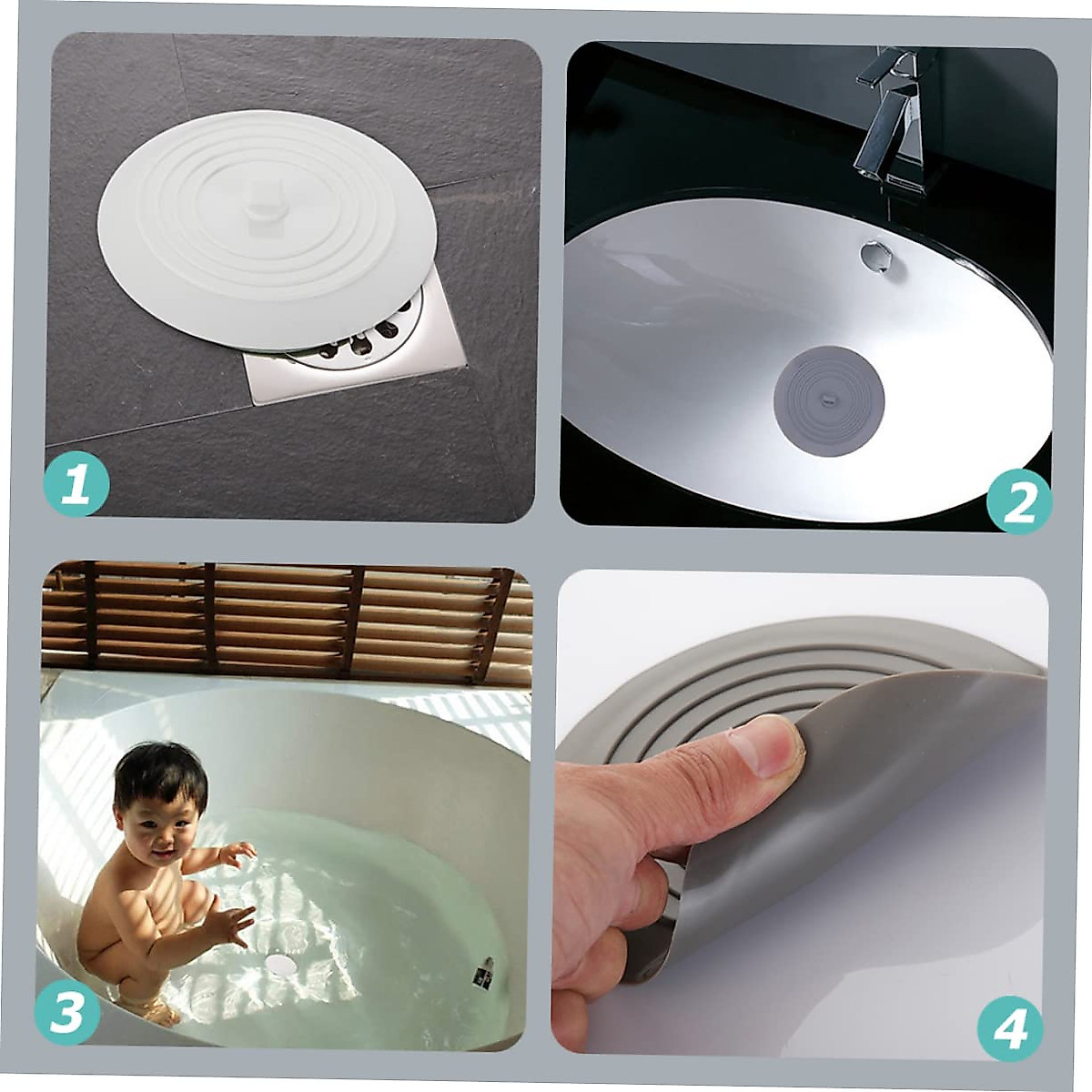 1
2
3
4