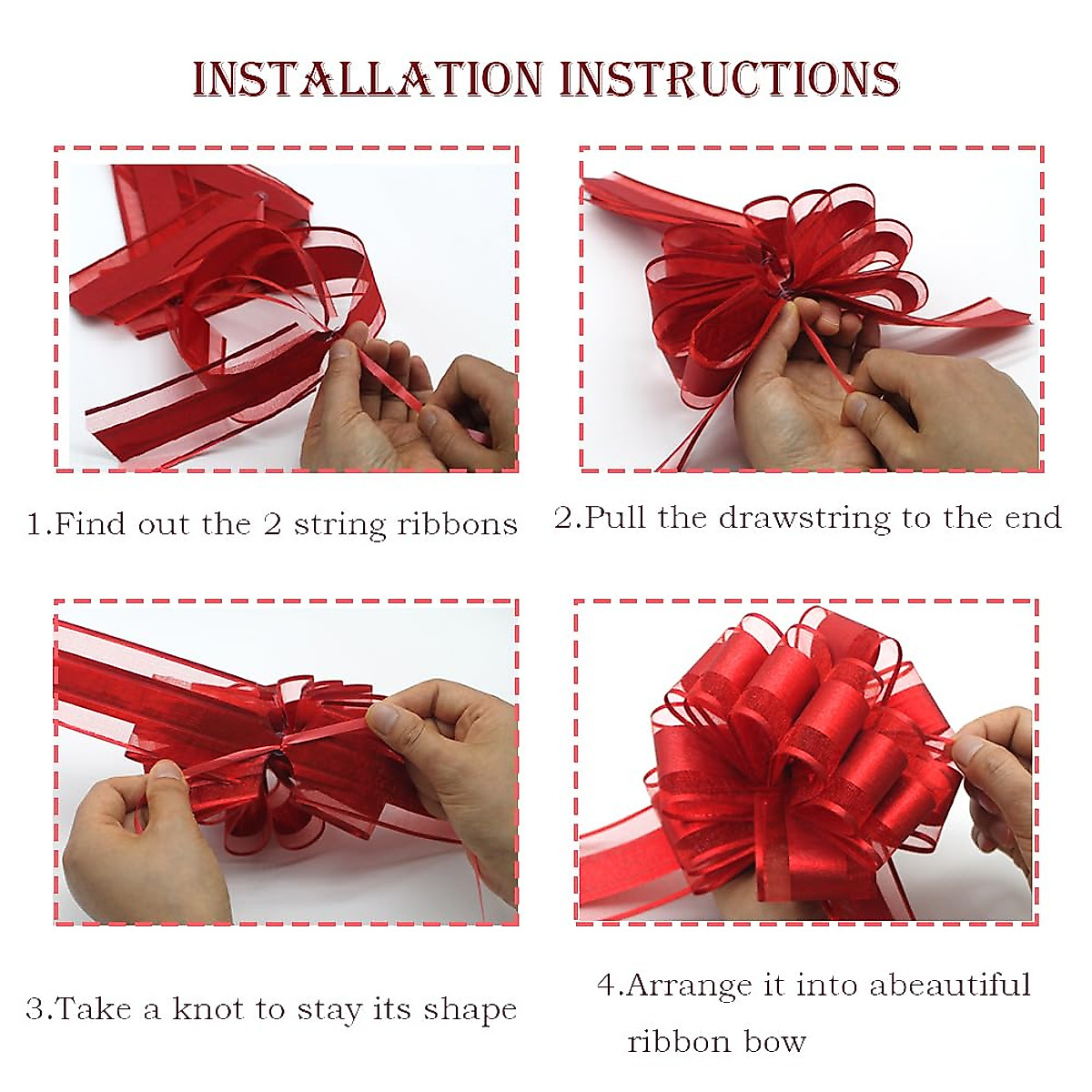 INSTALLATION INSTRUCTIONS

1.Find out the 2 string ribbons

2.Pull the drawstring to the end

3.Take a knot to stay its shape

4.Arrange it into abeautiful ribbon bow