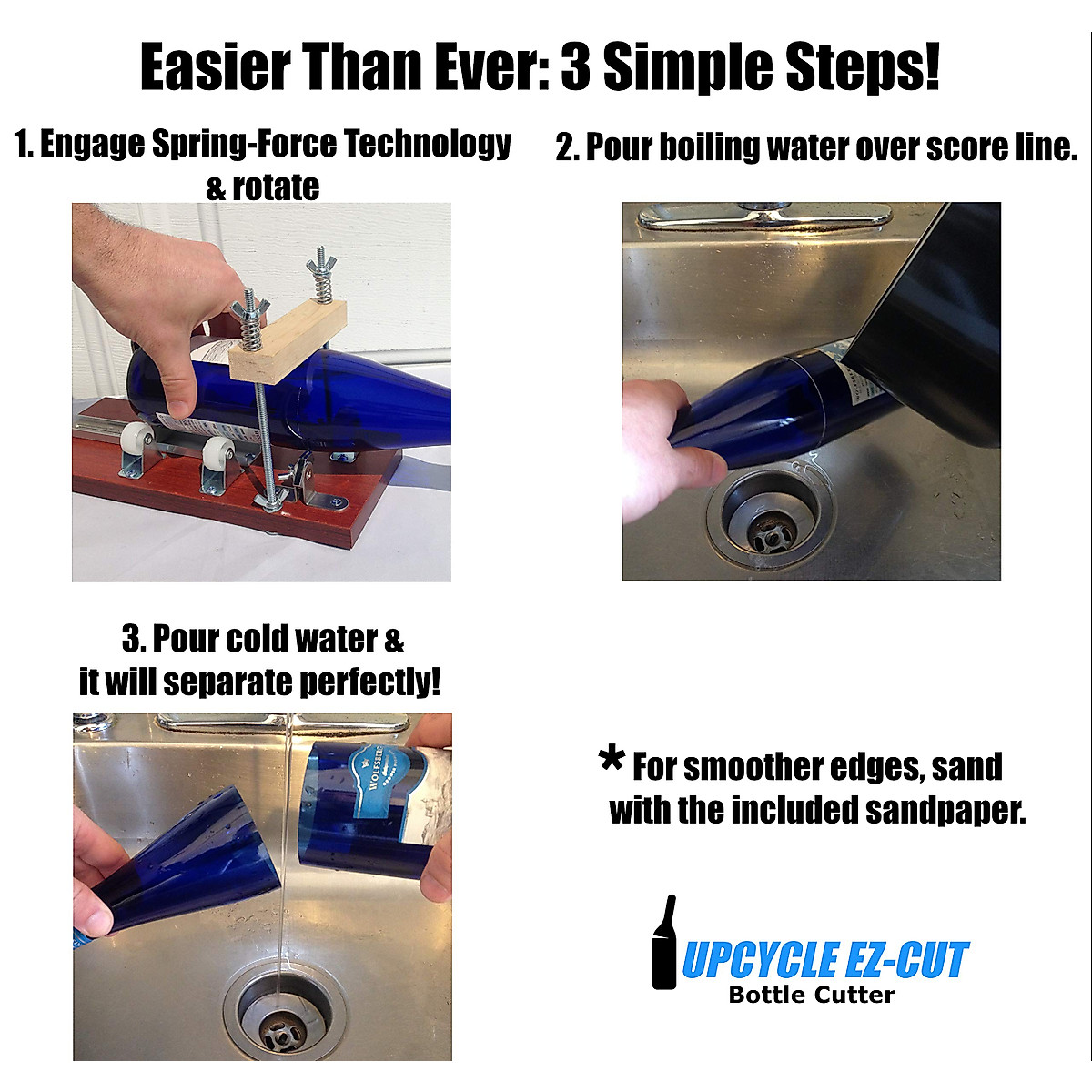 Easier Than Ever: 3 Simple Steps!

1. Engage Spring-Force Technology & rotate

2. Pour boiling water over score line.

3. Pour cold water & it will separate perfectly!

WOLFSBERG

* For smoother edges, sand with the included sandpaper.

UPCYCLE EZ-CUT
Bottle Cutter