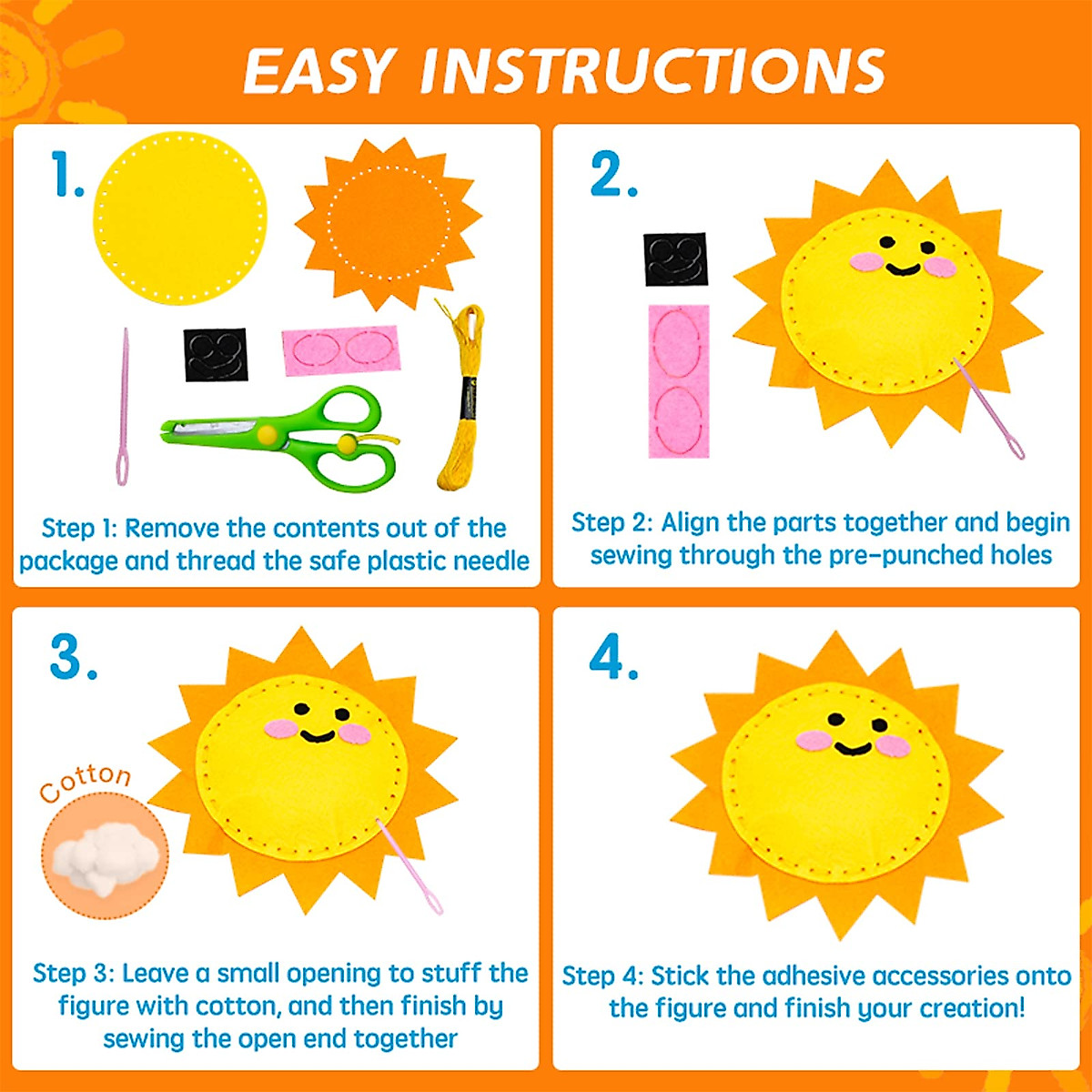 EASY INSTRUCTIONS

1.

Step 1: Remove the contents out of the package and thread the safe plastic needle

2.

Step 2: Align the parts together and begin sewing through the pre-punched holes

3.

Cotton

Step 3: Leave a small opening to stuff the figure with cotton, and then finish by sewing the open end together

4.

Step 4: Stick the adhesive accessories onto the figure and finish your creation!