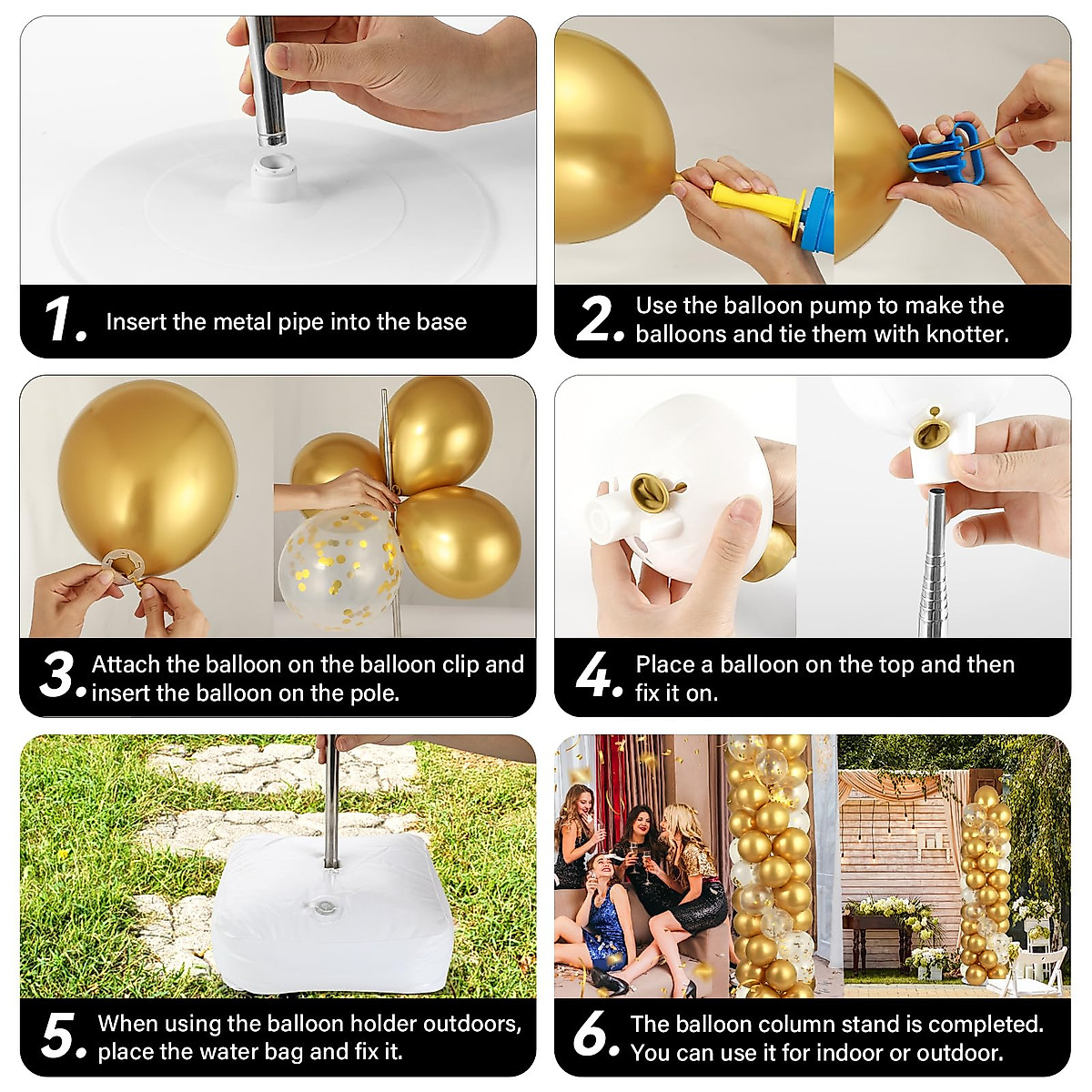 1. Insert the metal pipe into the base

2. Use the balloon pump to make the balloons and tie them with knotter.

3. Attach the balloon on the balloon clip and insert the balloon on the pole.

4. Place a balloon on the top and then fix it on.

5. When using the balloon holder outdoors, place the water bag and fix it.

6. The balloon column stand is completed. You can use it for indoor or outdoor.