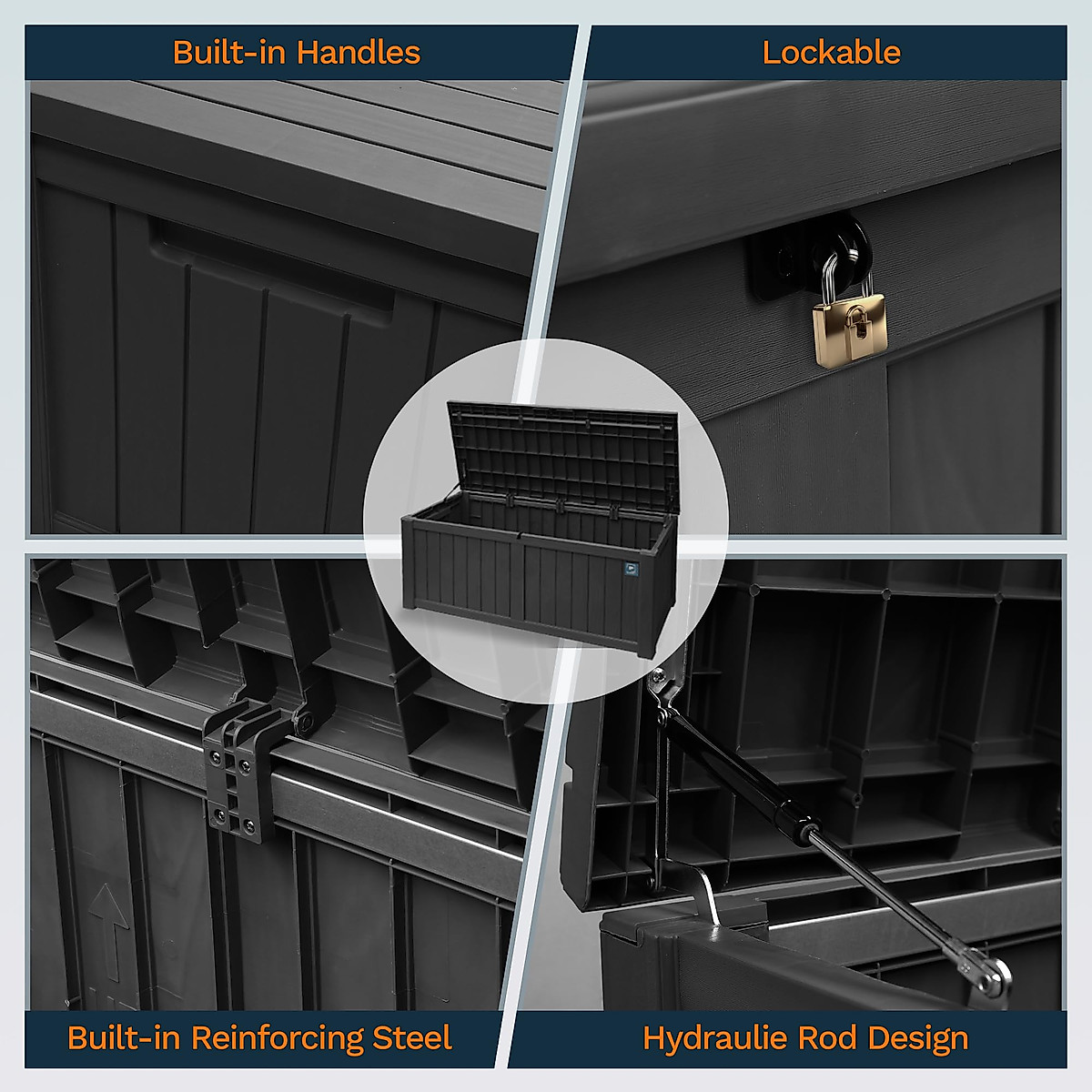 Built-in Handles

Lockable

Built-in Reinforcing Steel

Hydraulie Rod Design