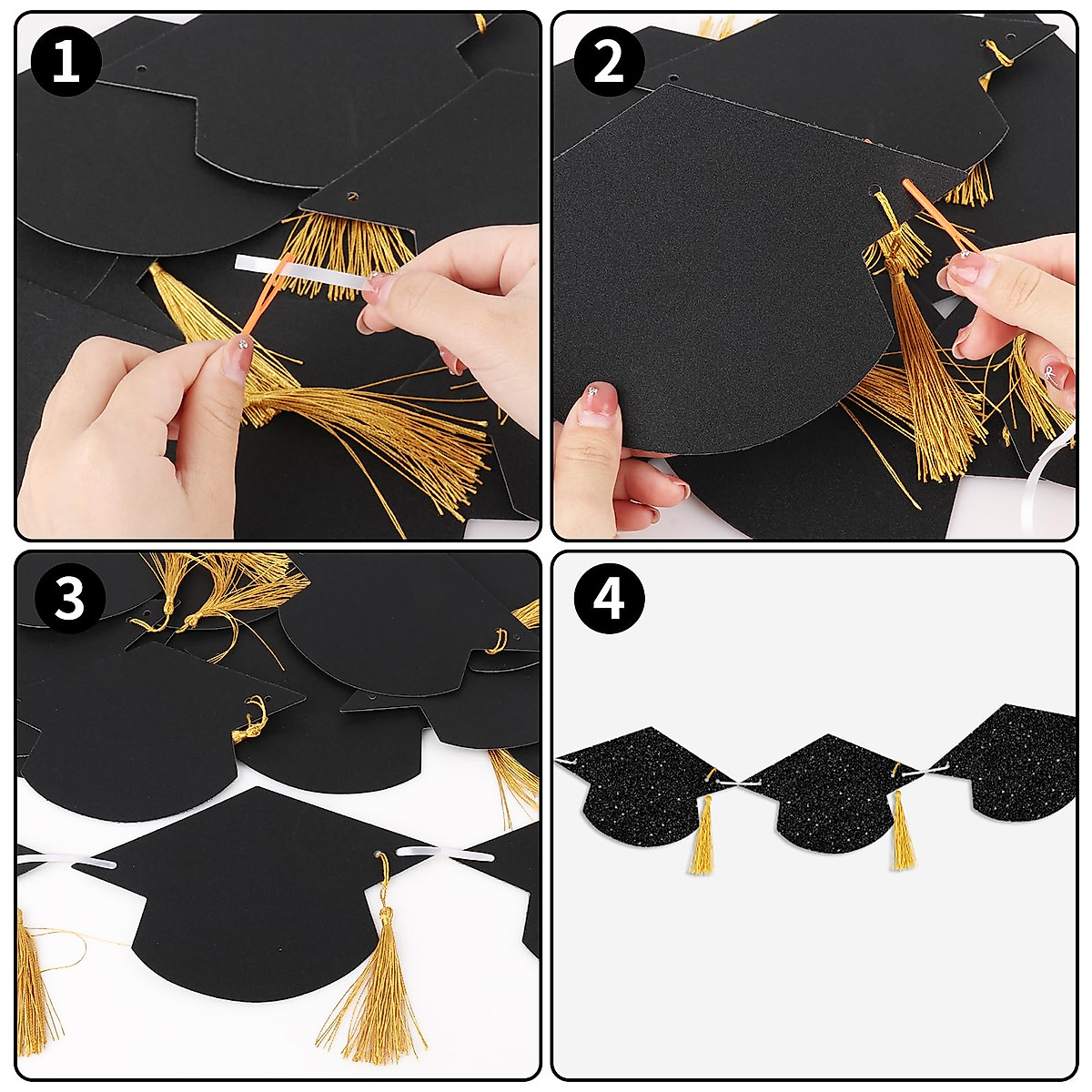 1

2

3

4