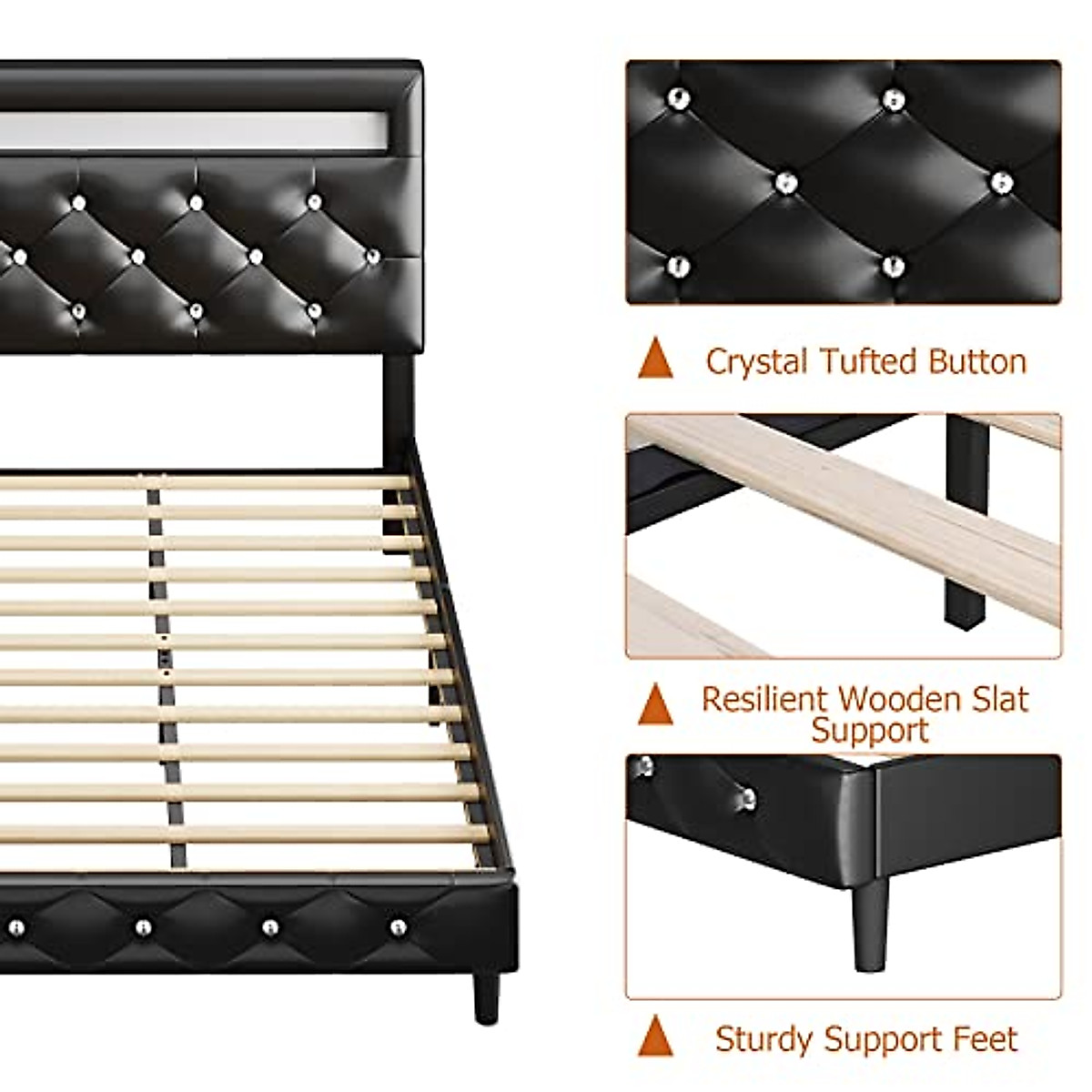 Crystal Tufted Button

Resilient Wooden Slat Support

Sturdy Support Feet