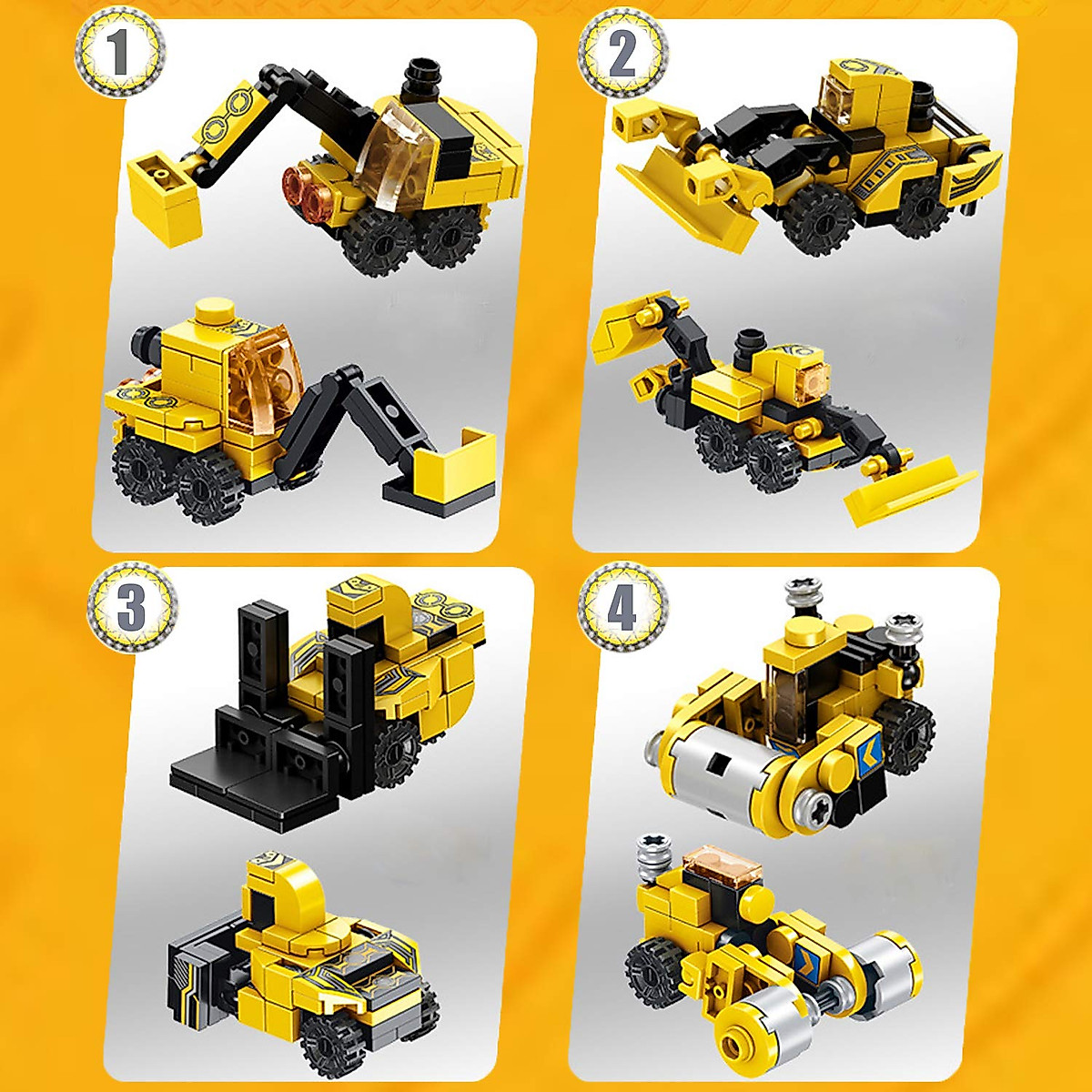 1

2

3

4