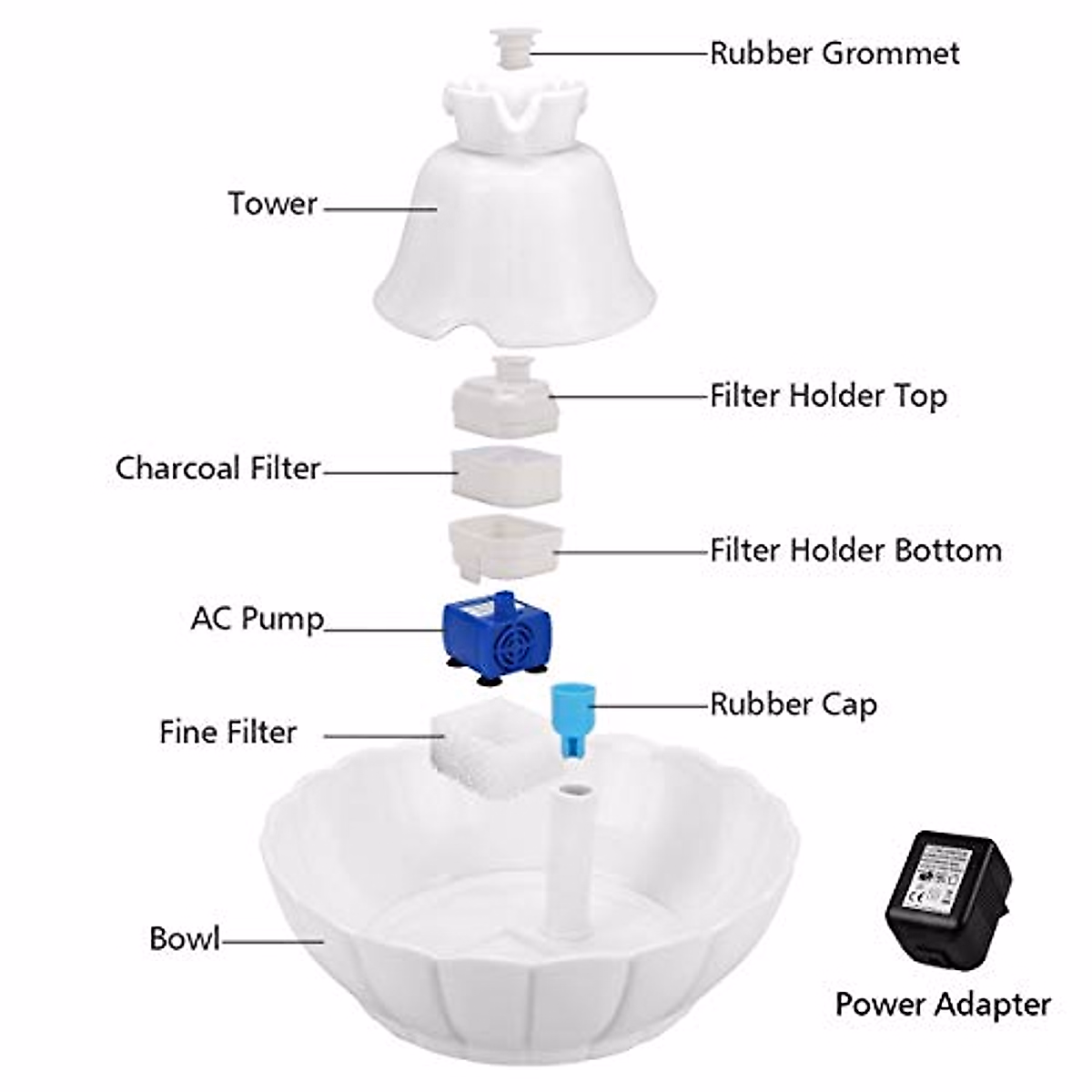 Rubber Grommet

Tower

Filter Holder Top

Charcoal Filter

Filter Holder Bottom

AC Pump

Rubber Cap

Fine Filter

Bowl

Power Adapter