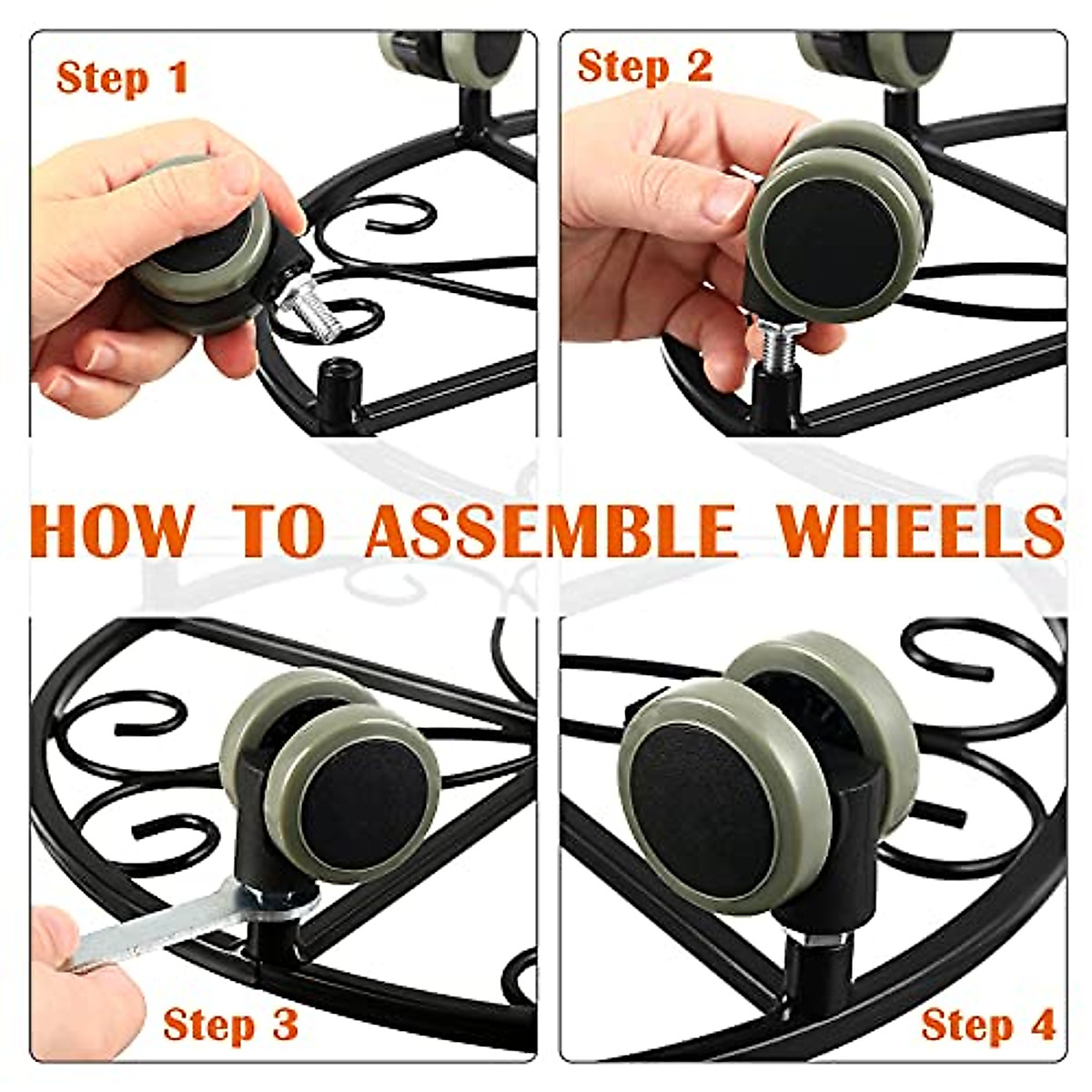 Step 1

Step 2

HOW TO ASSEMBLE WHEELS

Step 3

Step 4