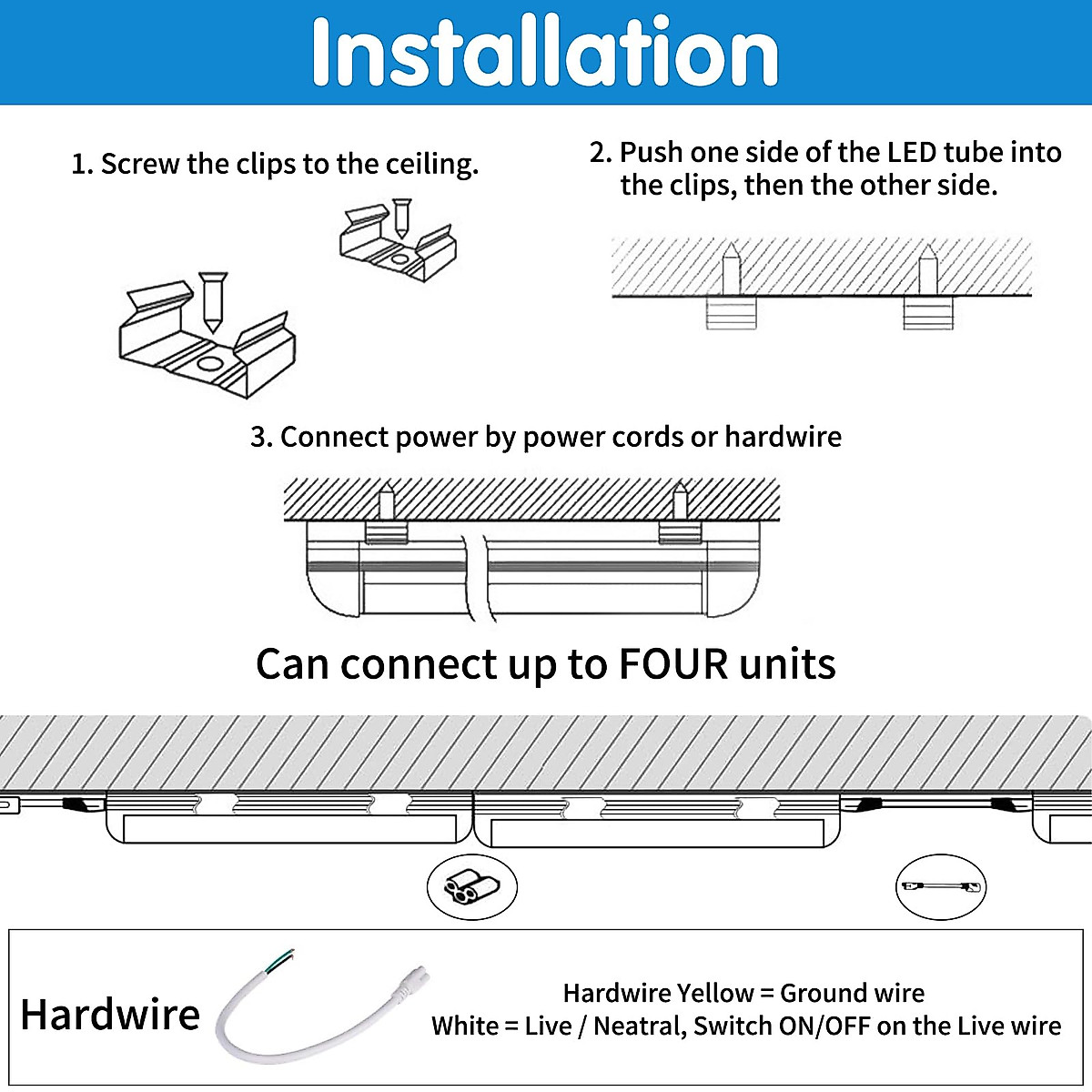 Installation

1. Screw the clips to the ceiling.

2. Push one side of the LED tube into the clips, then the other side.

3. Connect power by power cords or hardwire

Can connect up to FOUR units

Hardwire

Hardwire Yellow = Ground wire
White = Live / Neatral, Switch ON/OFF on the Live wire