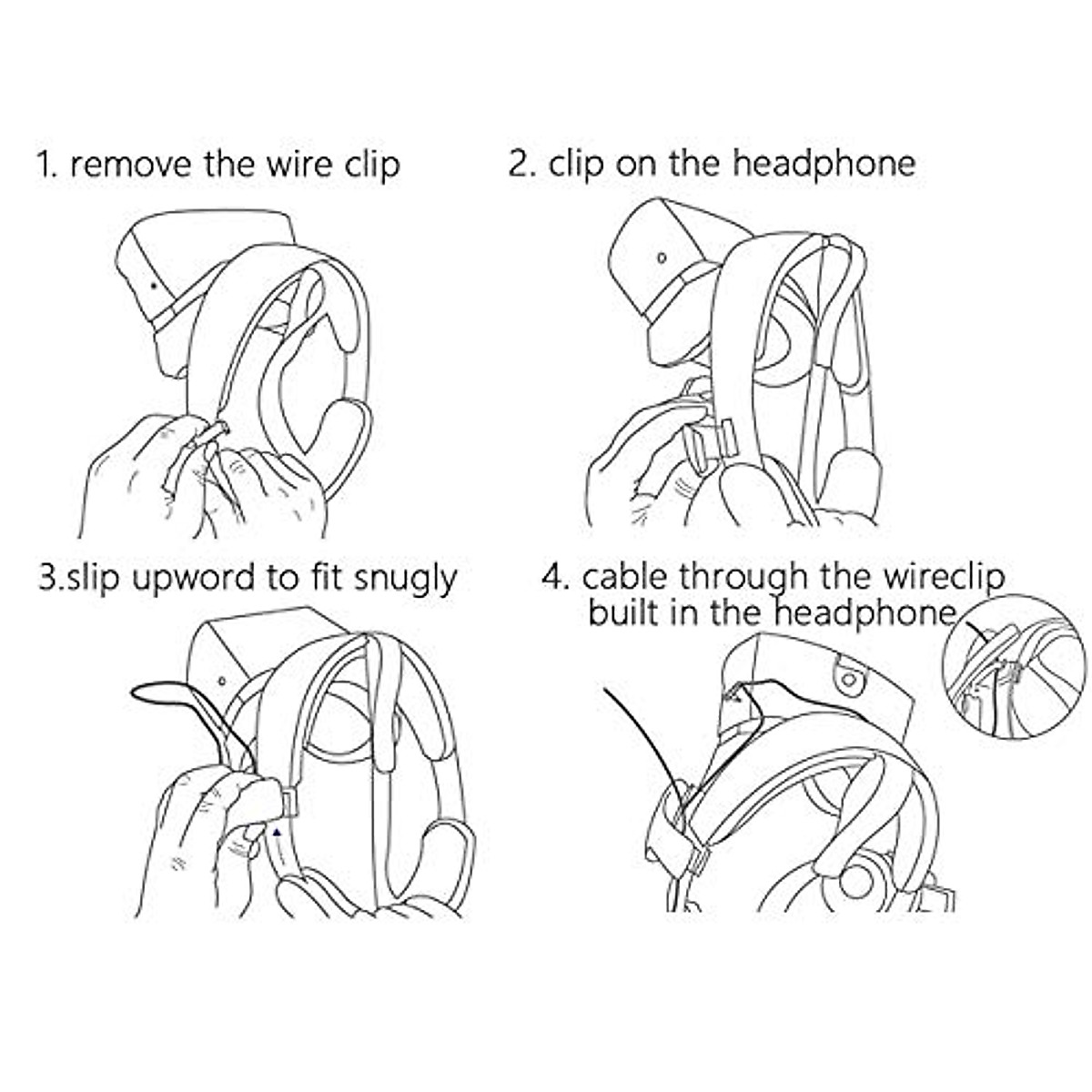 1. remove the wire clip

2. clip on the headphone

3.slip upword to fit snugly

4. cable through the wireclip built in the headphone