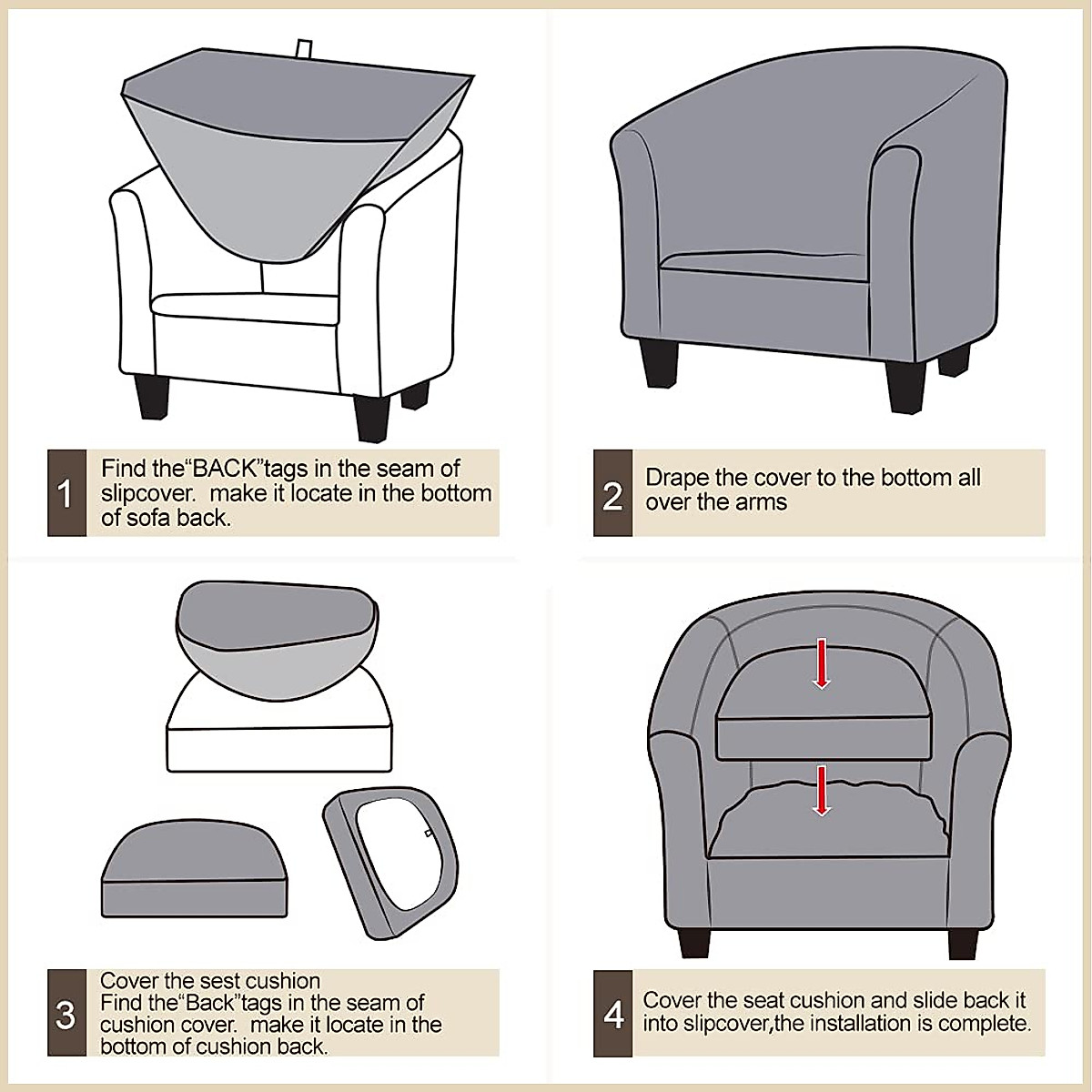 1 Find the“BACK”tags in the seam of slipcover. make it locate in the bottom of sofa back.

2 Drape the cover to the bottom all over the arms

3 Cover the sest cushion
Find the“Back”tags in the seam of cushion cover. make it locate in the bottom of cushion back.

4 Cover the seat cushion and slide back it into slipcover,the installation is complete.