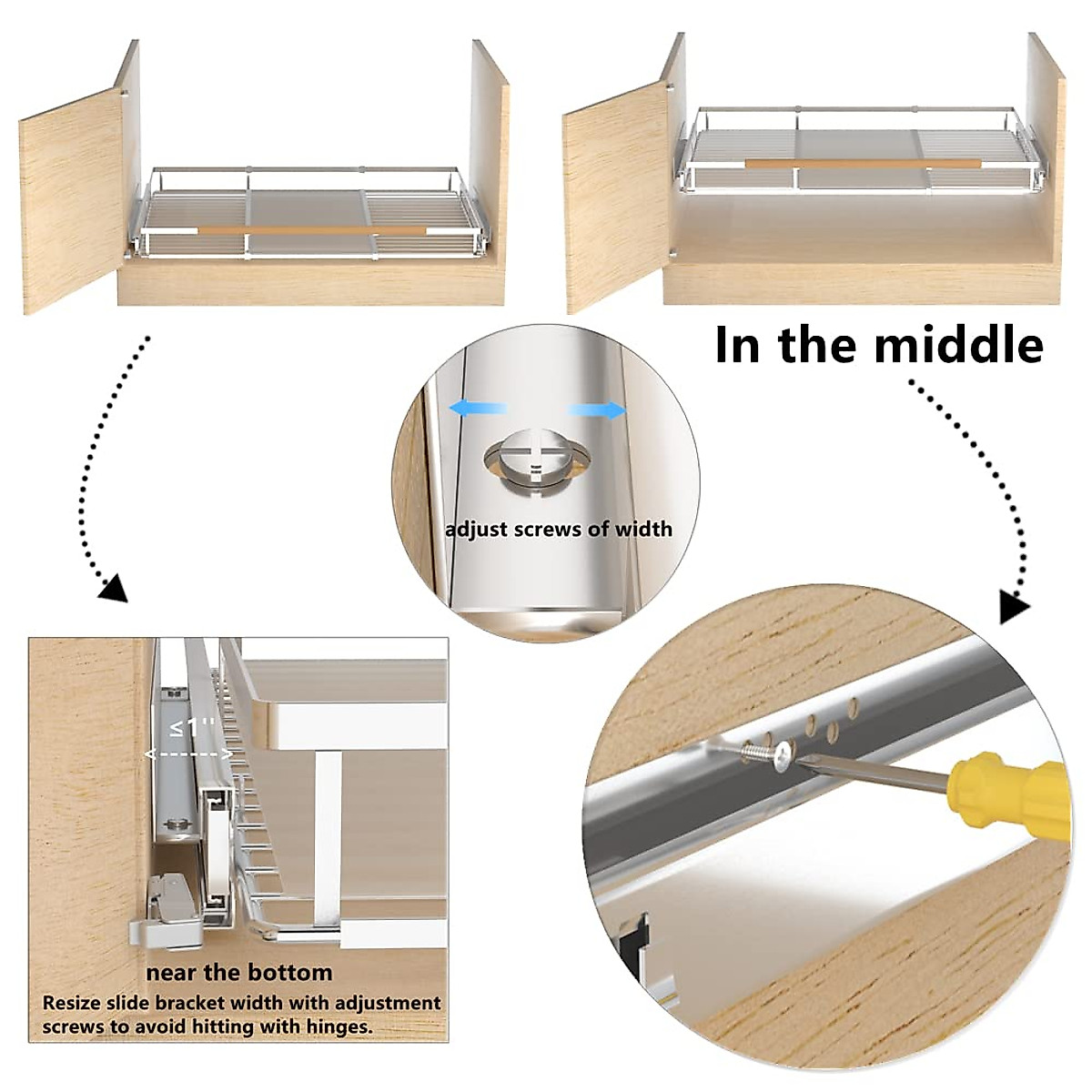 In the middle

adjust screws of width

≤1"

near the bottom

Resize slide bracket width with adjustment screws to avoid hitting with hinges.