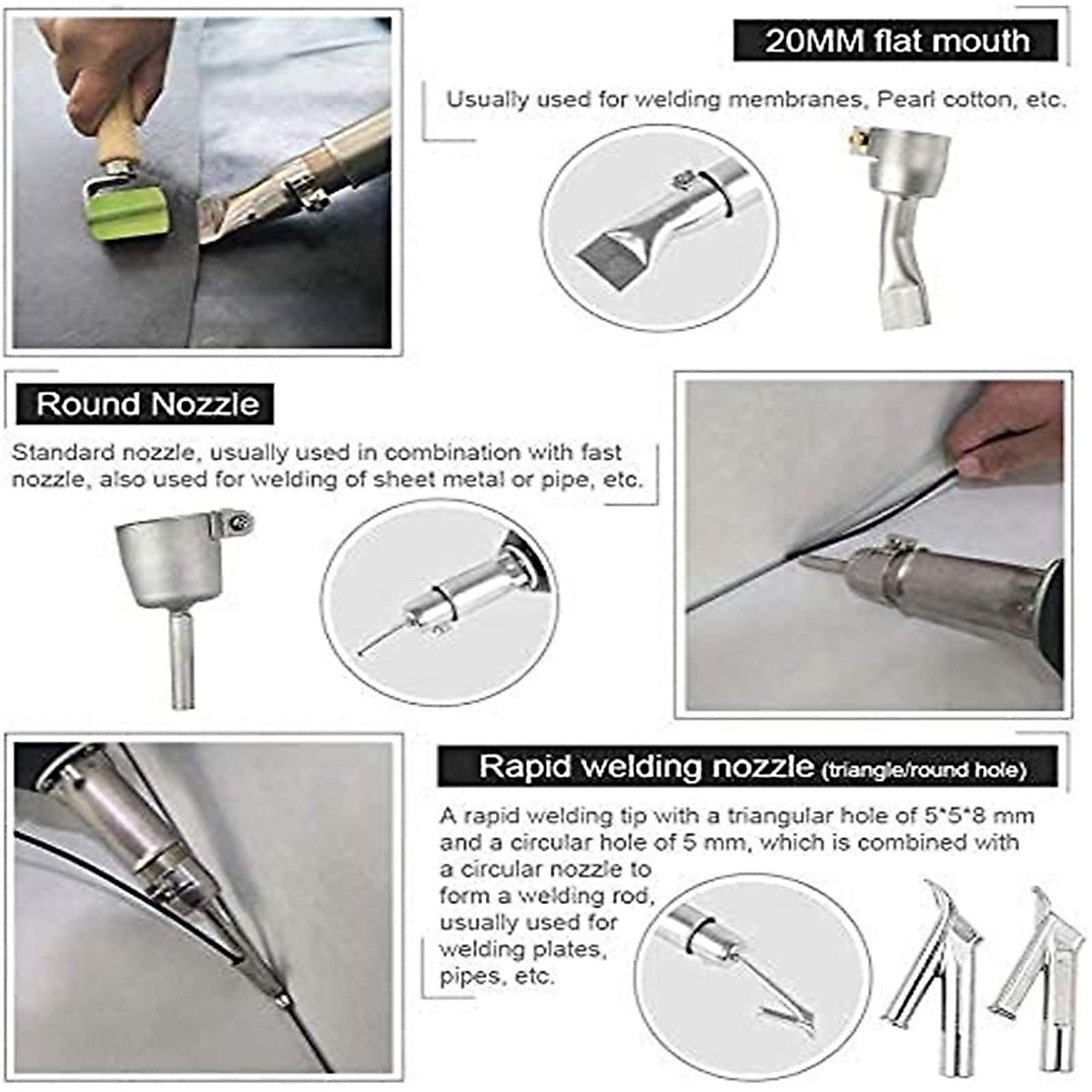 20MM flat mouth

Usually used for welding membranes, Pearl cotton, etc.

Round Nozzle

Standard nozzle, usually used in combination with fast nozzle, also used for welding of sheet metal or pipe, etc.

Rapid welding nozzle (triangle/round hole)

A rapid welding tip with a triangular hole of 5*5*8 mm and a circular hole of 5 mm, which is combined with a circular nozzle to form a welding rod, usually used for welding plates, pipes, etc.