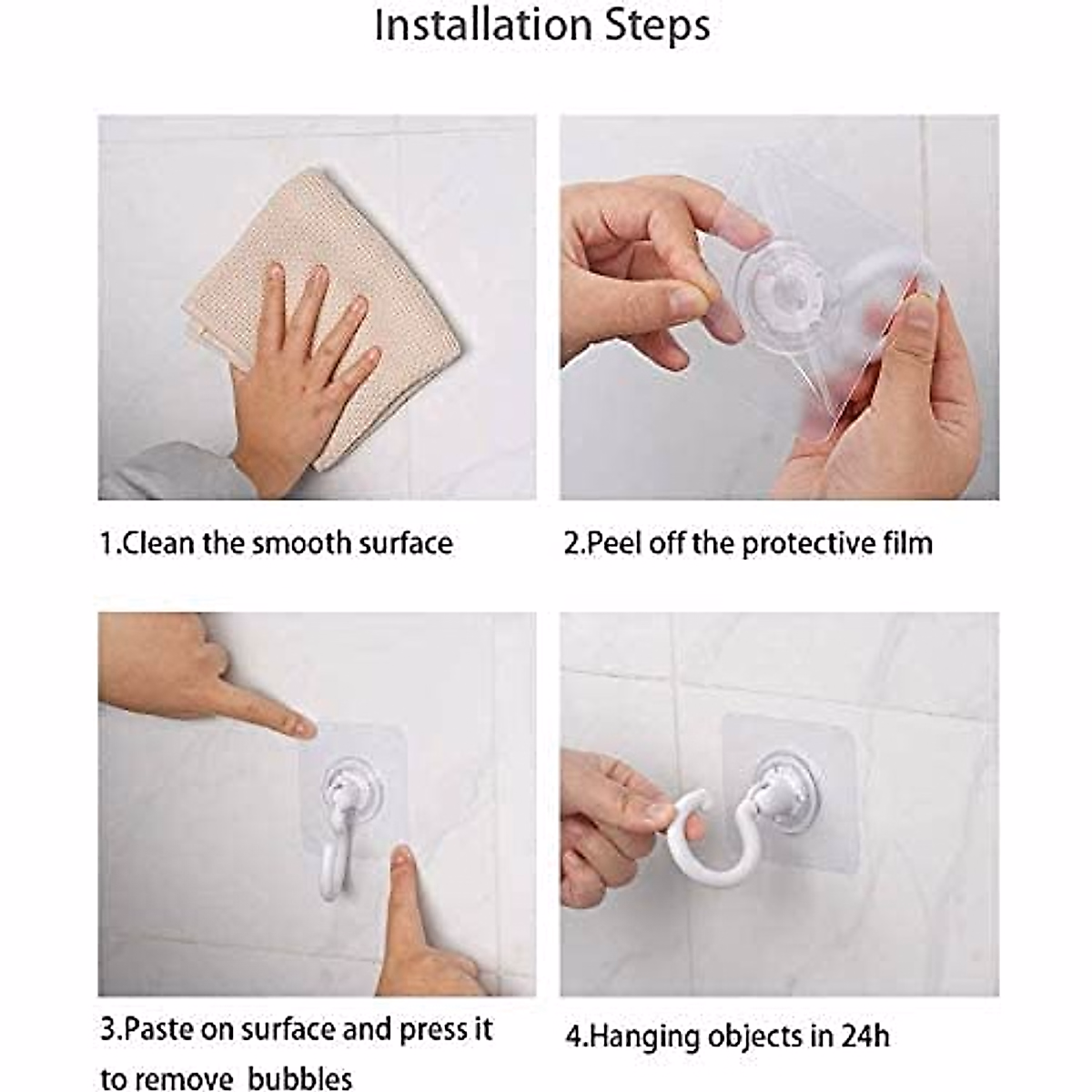 Installation Steps

1.Clean the smooth surface

2.Peel off the protective film

3.Paste on surface and press it to remove bubbles

4.Hanging objects in 24h