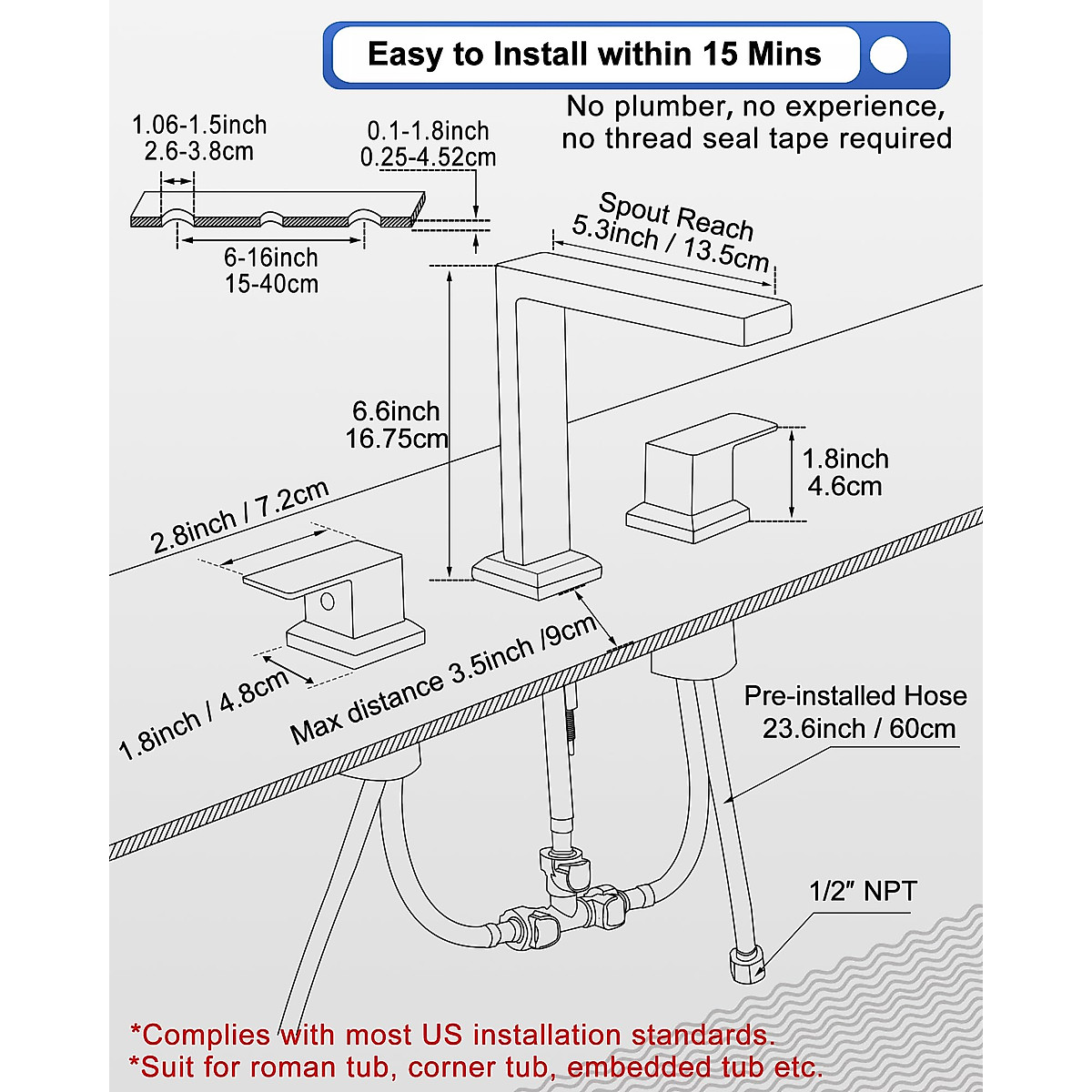 Easy to Install within 15 Mins

No plumber, no experience, no thread seal tape required

1.06-1.5inch
2.6-3.8cm

0.1-1.8inch
0.25-4.52cm

6-16inch
15-40cm

Spout Reach
5.3inch / 13.5cm

6.6inch
16.75cm

1.8inch
4.6cm

2.8inch / 7.2cm

1.8inch / 4.8cm

Max distance 3.5inch /9cm

Pre-installed Hose
23.6inch / 60cm

1/2" NPT

*Complies with most US installation standards.
*Suit for roman tub, corner tub, embedded tub etc.