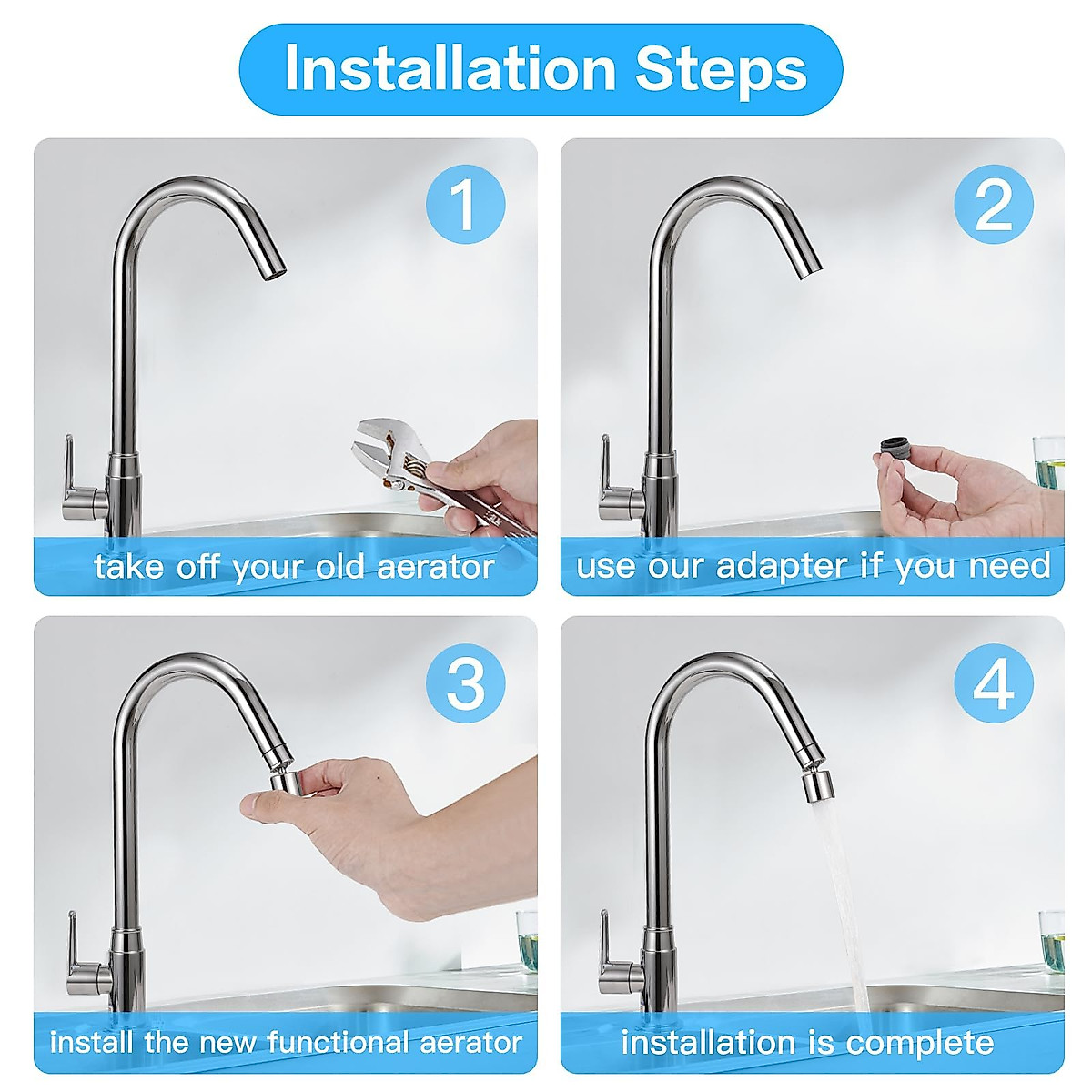 Installation Steps

1
take off your old aerator

2
use our adapter if you need

3
install the new functional aerator

4
installation is complete