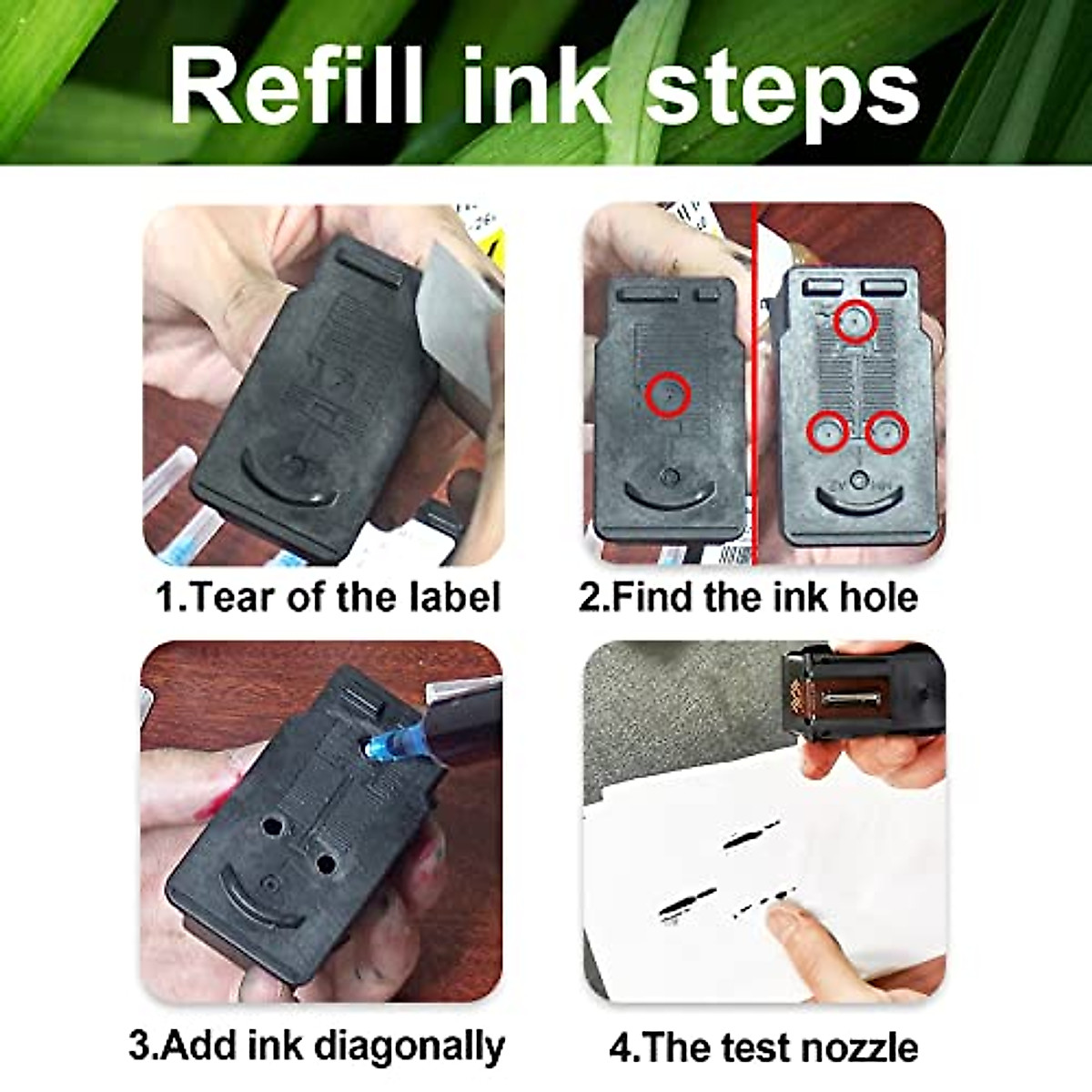 Refill ink steps

1.Tear of the label

2.Find the ink hole

3.Add ink diagonally

4.The test nozzle