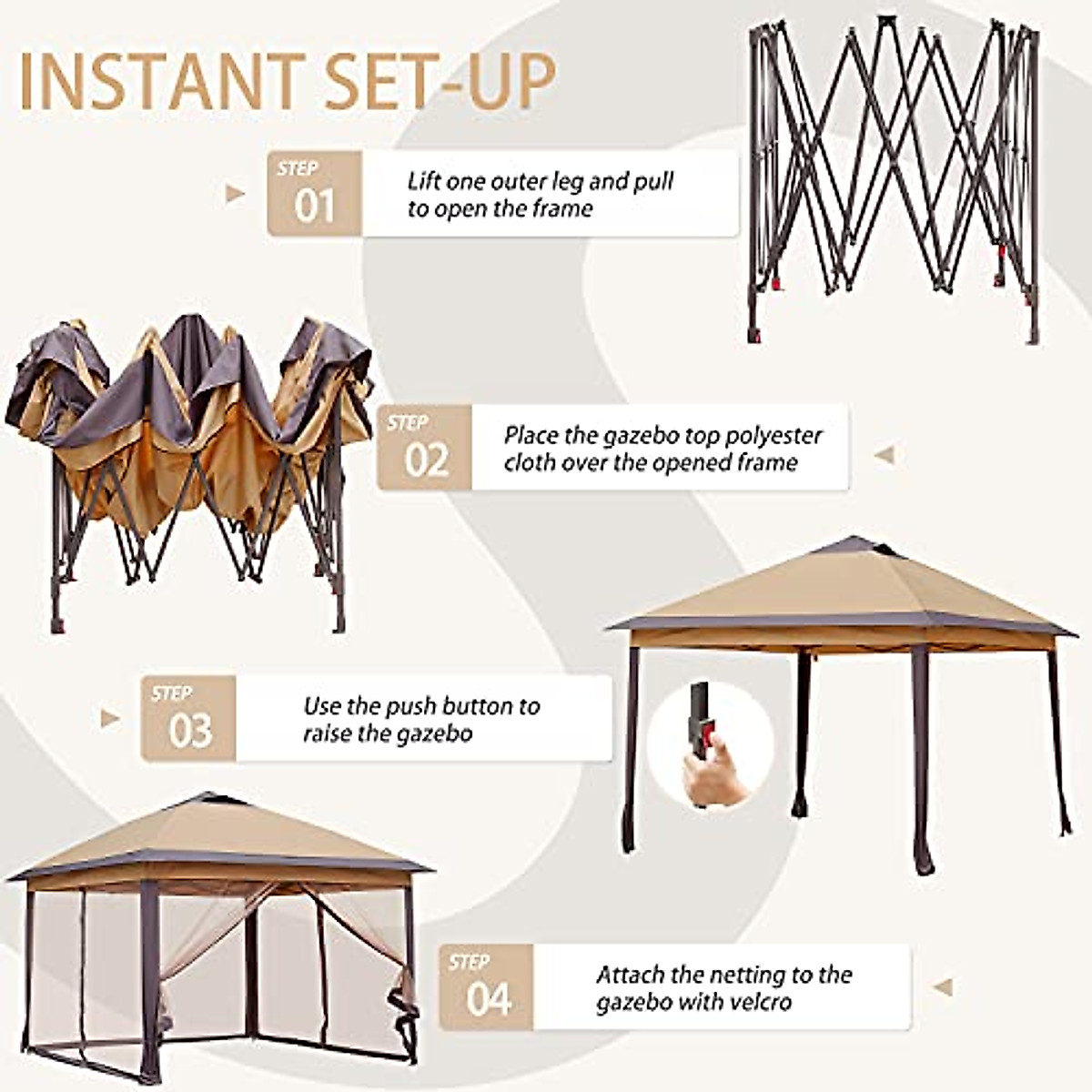 INSTANT SET-UP

STEP 01

Lift one outer leg and pull to open the frame

STEP 02

Place the gazebo top polyester cloth over the opened frame

STEP 03

Use the push button to raise the gazebo

STEP 04

Attach the netting to the gazebo with velcro