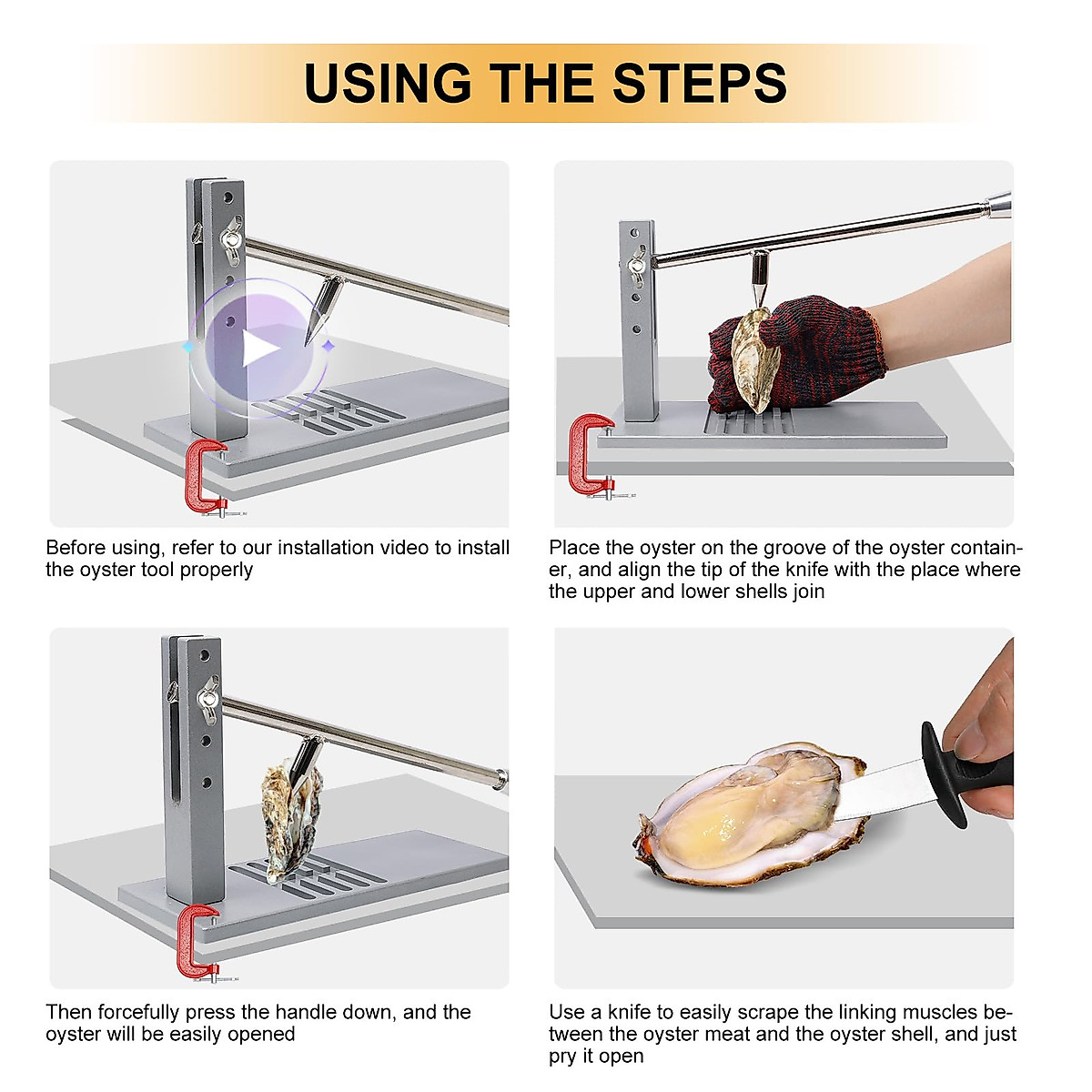 USING THE STEPS

Before using, refer to our installation video to install the oyster tool properly

Place the oyster on the groove of the oyster container, and align the tip of the knife with the place where the upper and lower shells join

Then forcefully press the handle down, and the oyster will be easily opened

Use a knife to easily scrape the linking muscles between the oyster meat and the oyster shell, and just pry it open