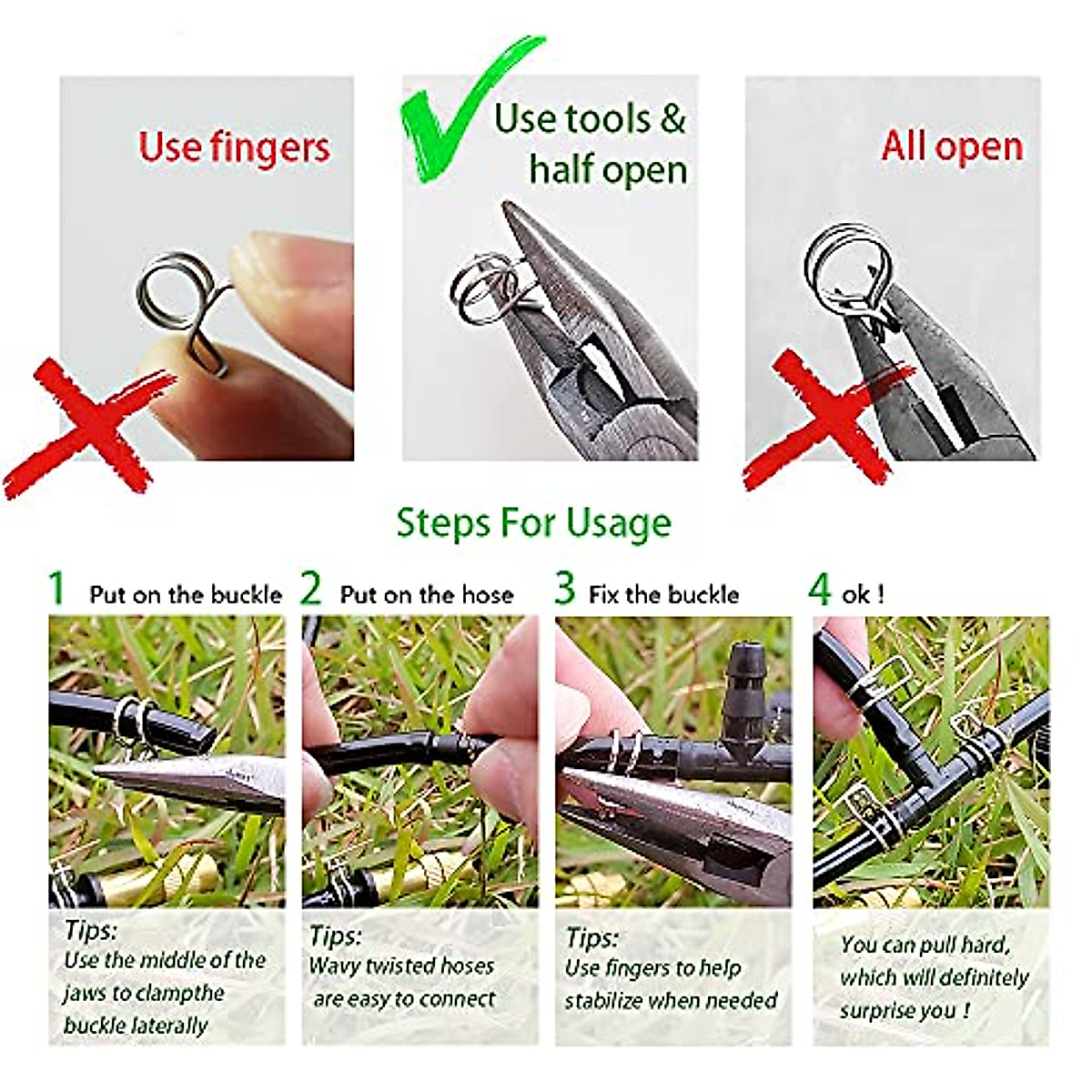 Use fingers

Use tools & half open

All open

Steps For Usage

1 Put on the buckle

2 Put on the hose

3 Fix the buckle

4 ok !

Tips:
Use the middle of the jaws to clampthe buckle laterally

Tips:
Wavy twisted hoses are easy to connect

Tips:
Use fingers to help stabilize when needed

You can pull hard, which will definitely surprise you !