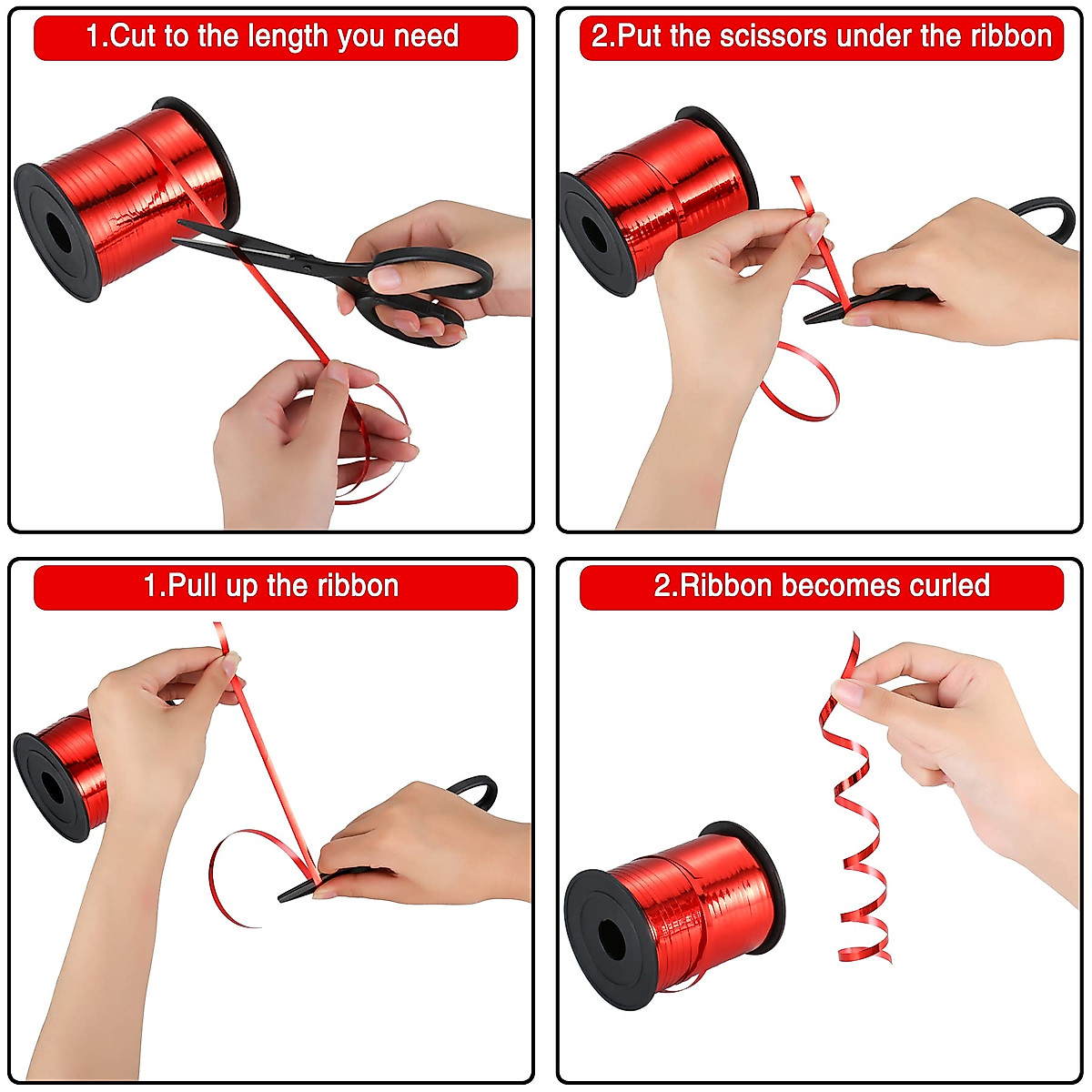 1.Cut to the length you need

2.Put the scissors under the ribbon

1.Pull up the ribbon

2.Ribbon becomes curled