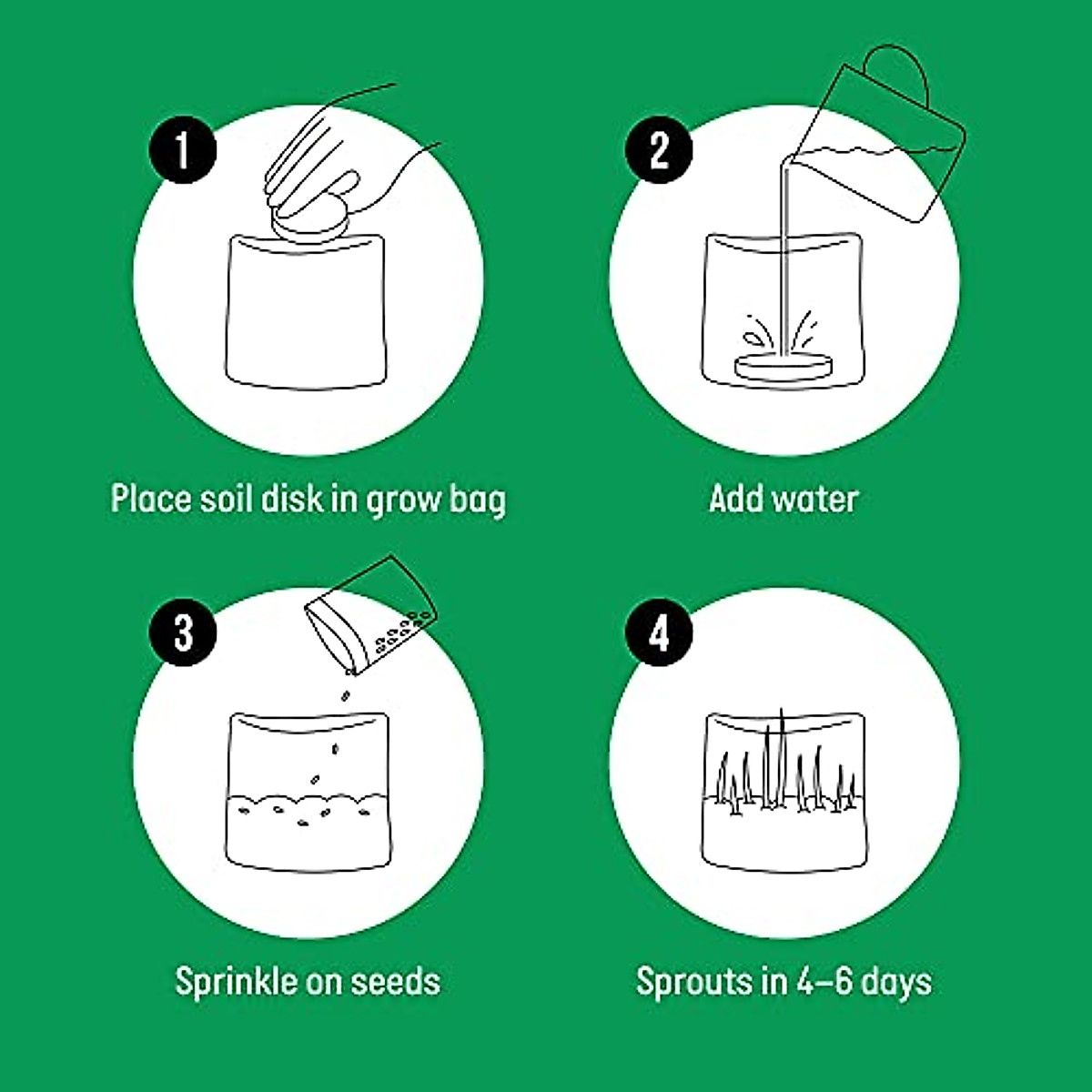 1
Place soil disk in grow bag

2
Add water

3
Sprinkle on seeds

4
Sprouts in 4–6 days