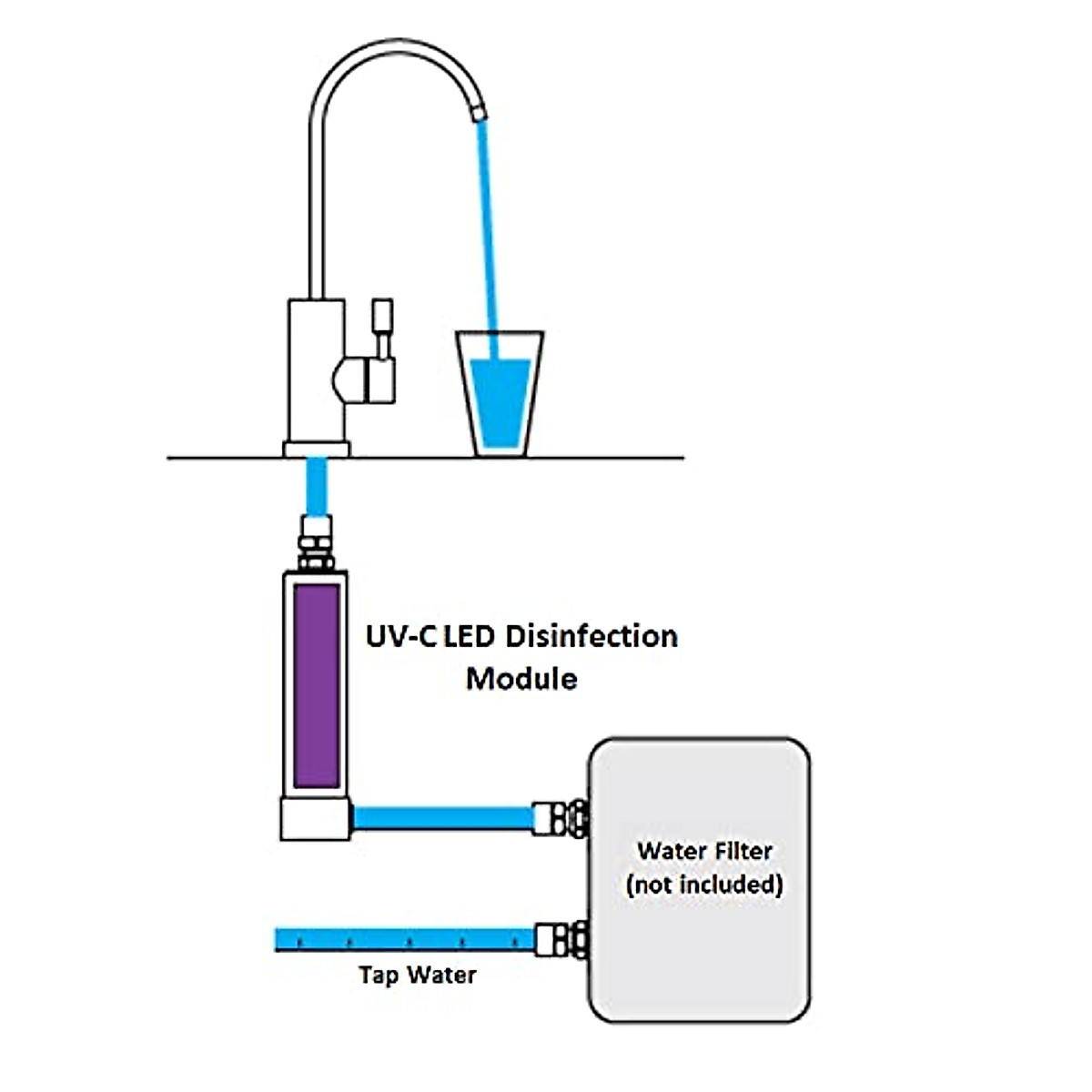 UV-C LED Disinfection Module

Water Filter (not included)

Tap Water