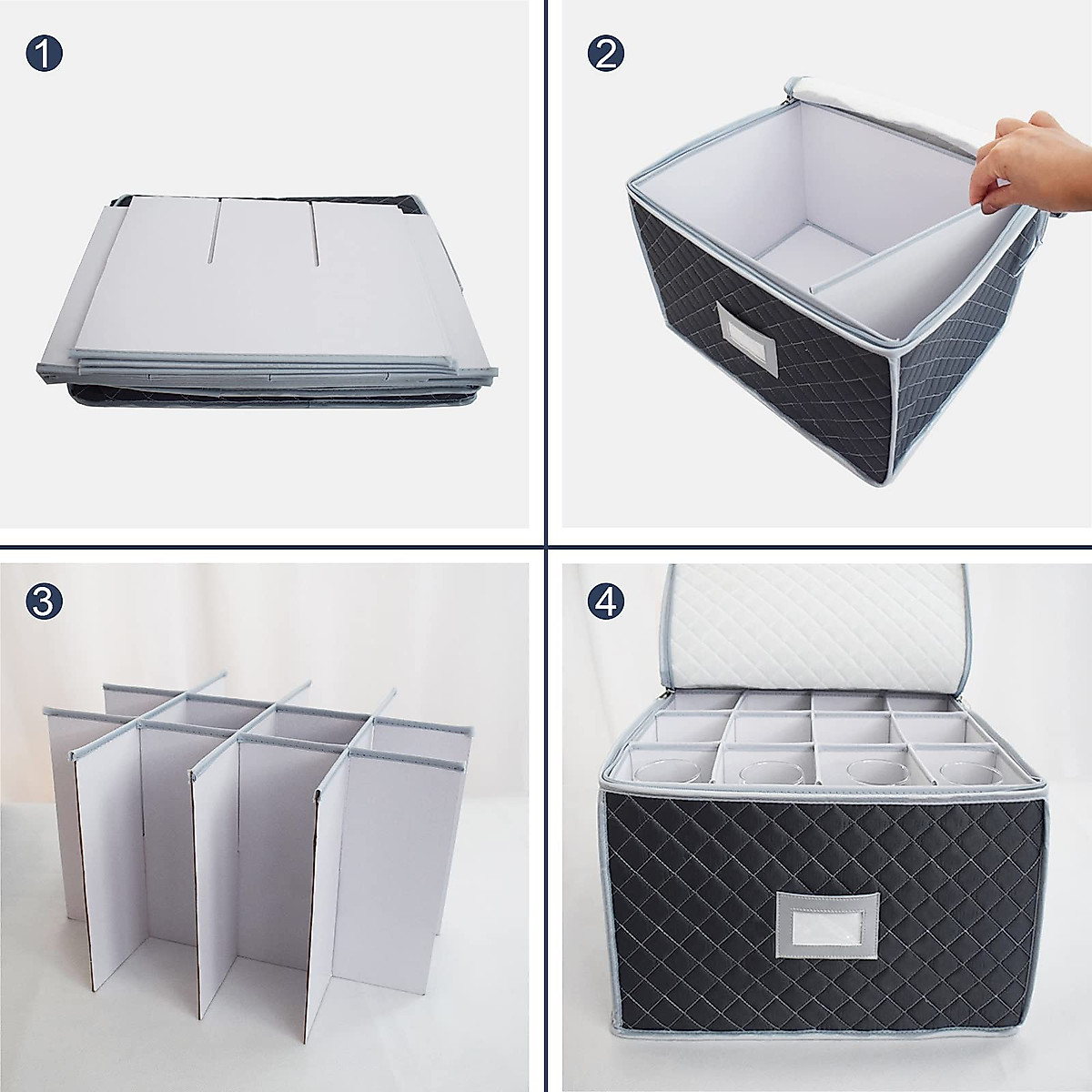 1

2

3

4