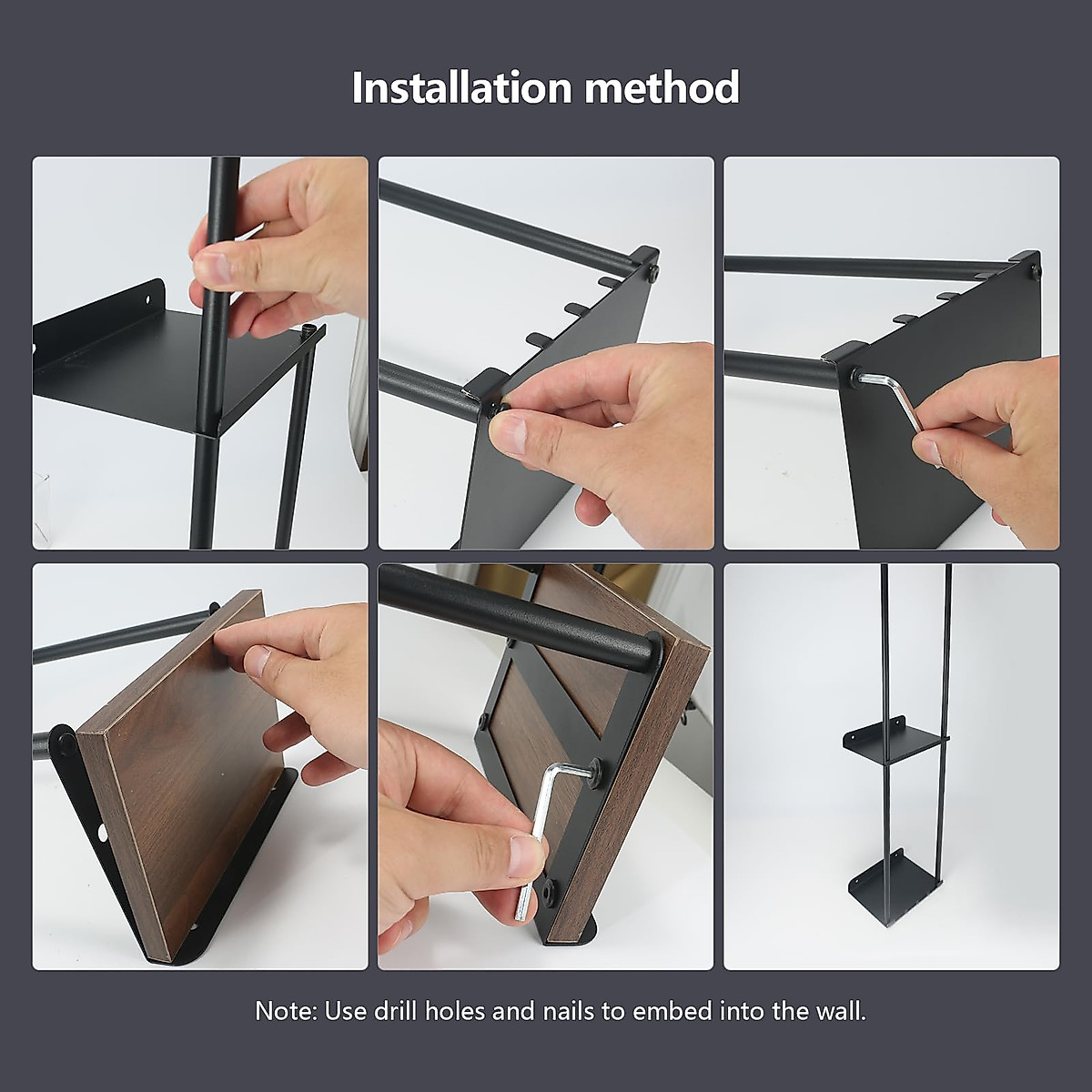 Installation method

Note: Use drill holes and nails to embed into the wall.