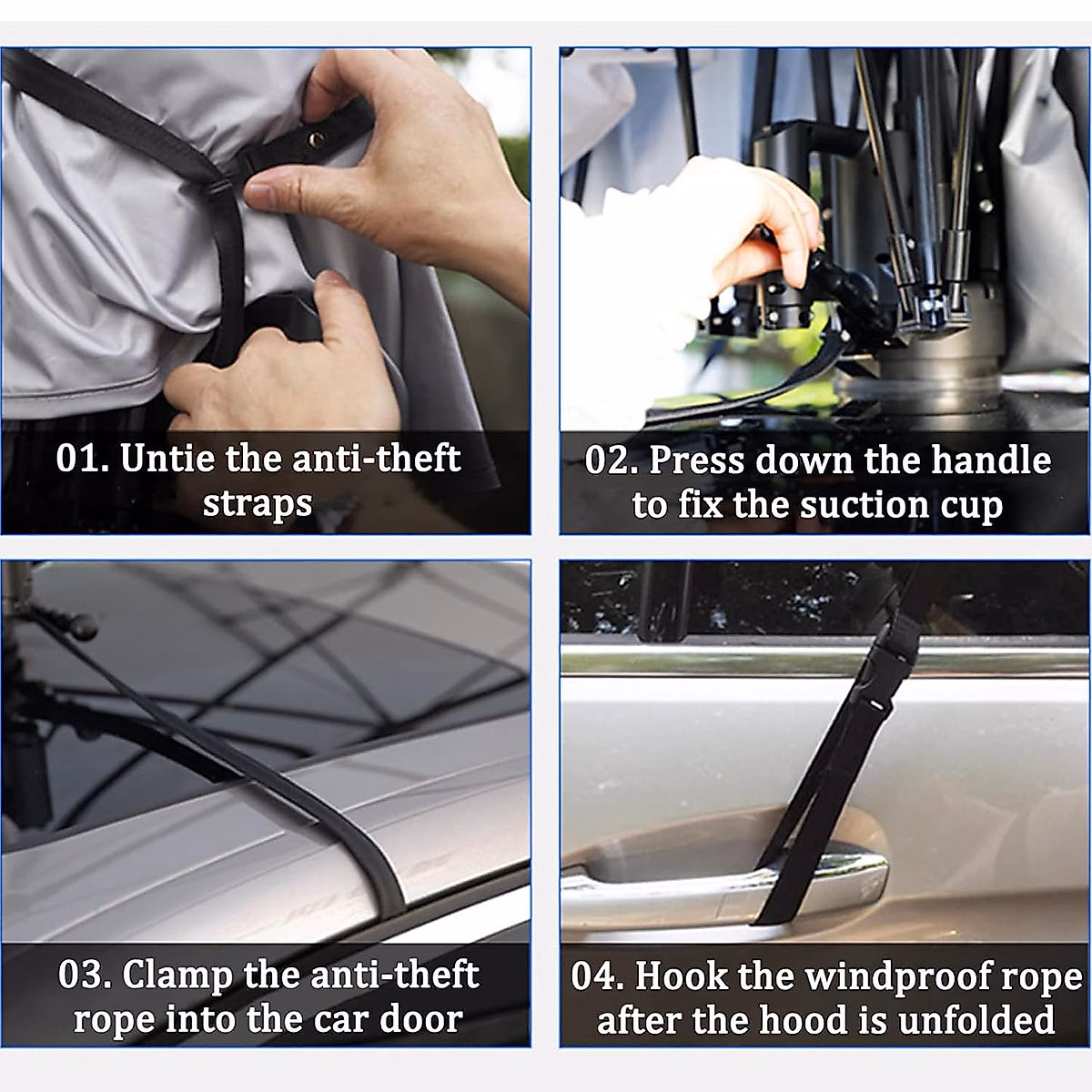 01. Untie the anti-theft straps

02. Press down the handle to fix the suction cup

03. Clamp the anti-theft rope into the car door

04. Hook the windproof rope after the hood is unfolded