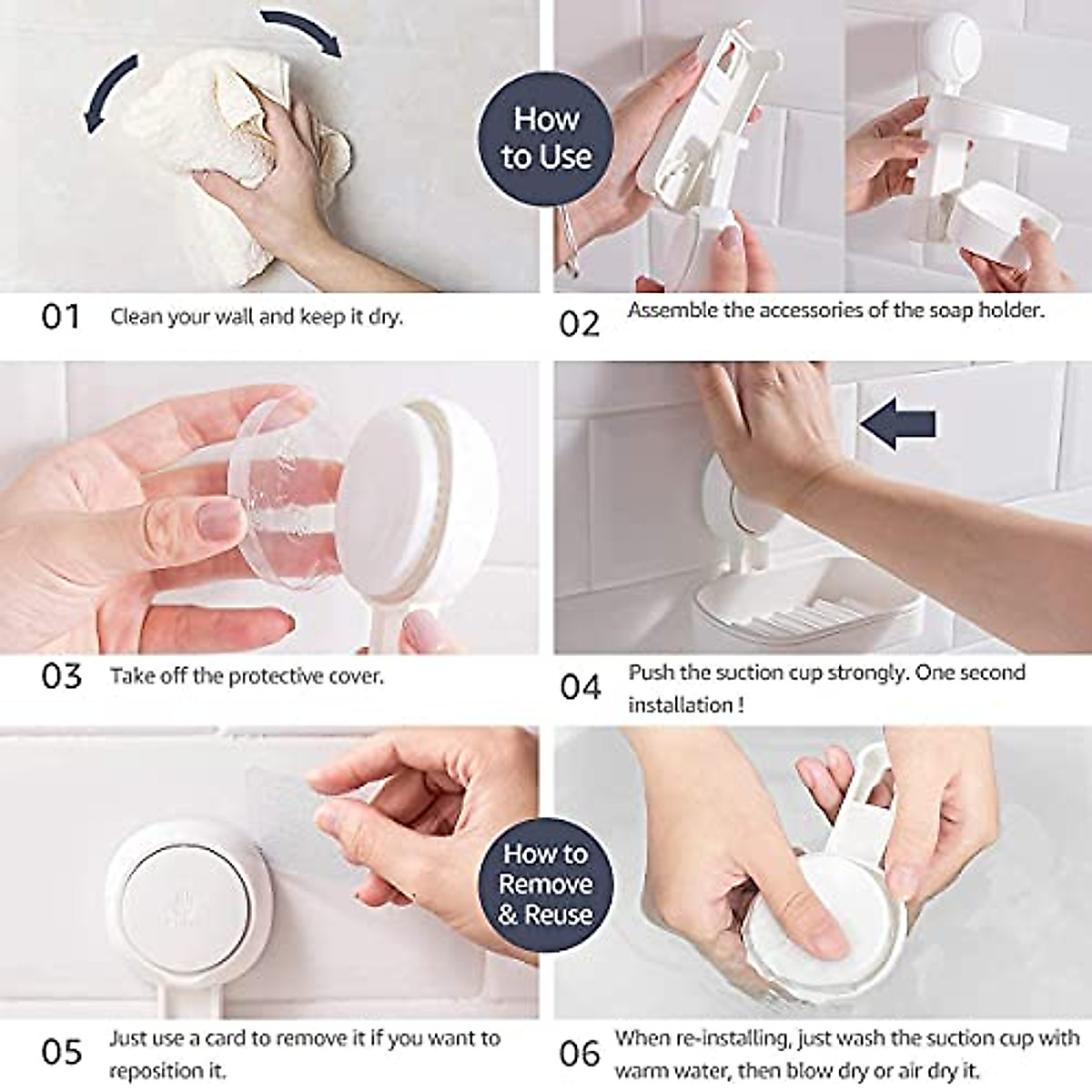 How to Use

01 Clean your wall and keep it dry.

02 Assemble the accessories of the soap holder.

03 Take off the protective cover.

04 Push the suction cup strongly. One second installation !

How to Remove & Reuse

05 Just use a card to remove it if you want to reposition it.

06 When re-installing, just wash the suction cup with warm water, then blow dry or air dry it.