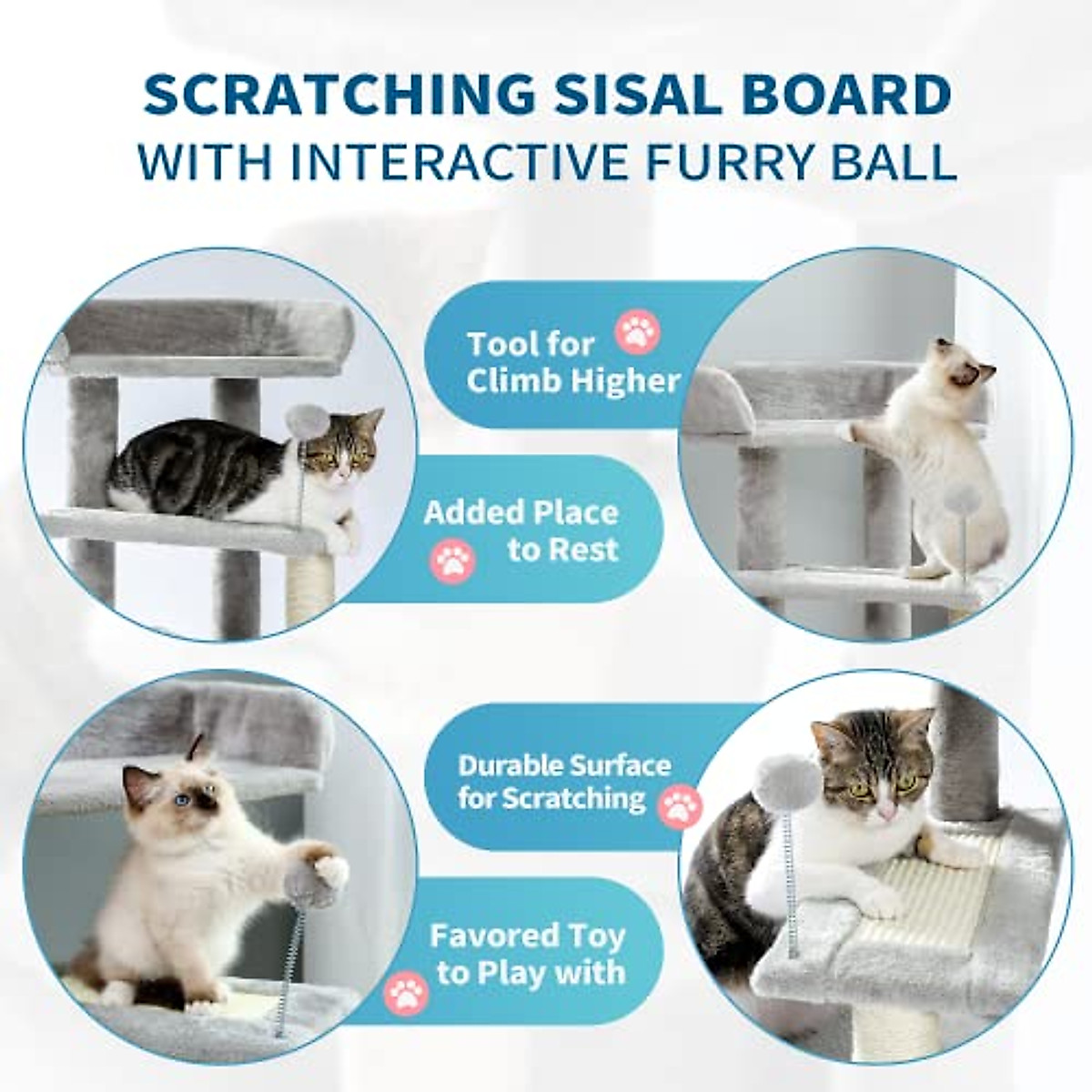 SCRATCHING SISAL BOARD
WITH INTERACTIVE FURRY BALL

Tool for Climb Higher

Added Place to Rest

Durable Surface for Scratching

Favored Toy to Play with